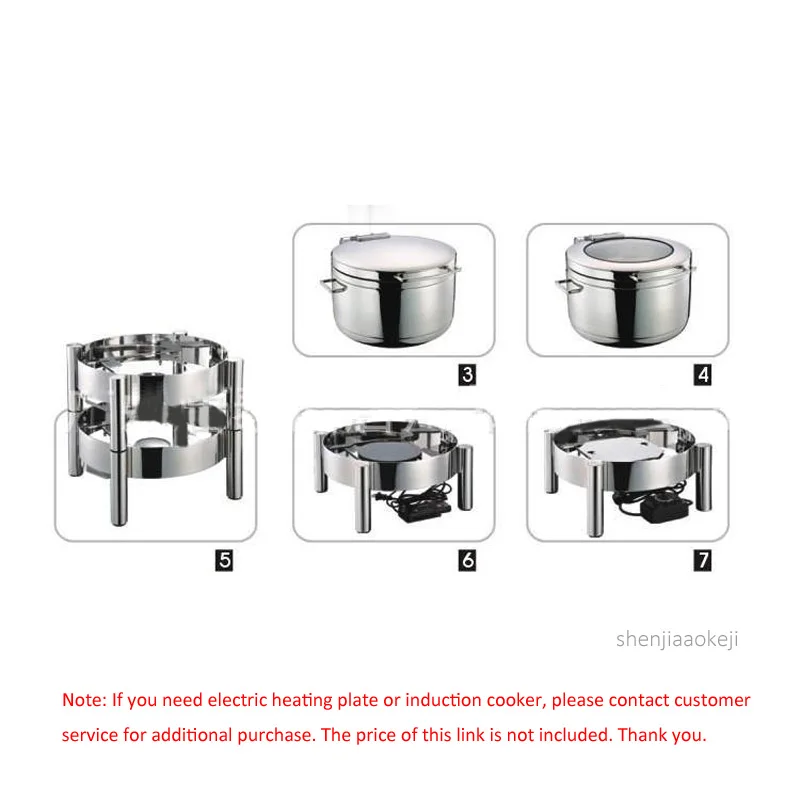 3

4

5

6

7

shenjiaaokeji

Note: If you need electric heating plate or induction cooker, please contact customer service for additional purchase. The price of this link is not included. Thank you.