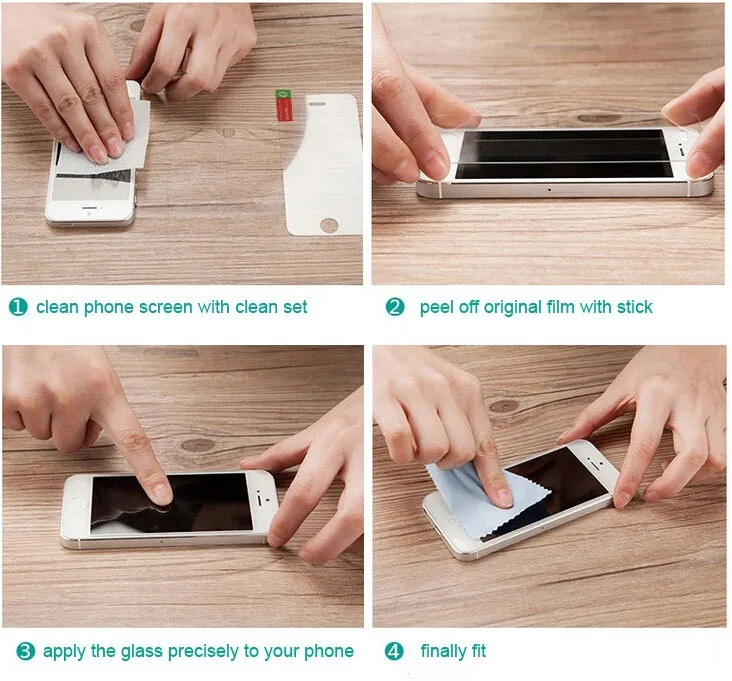 1 clean phone screen with clean set

2 peel off original film with stick

3 apply the glass precisely to your phone

4 finally fit