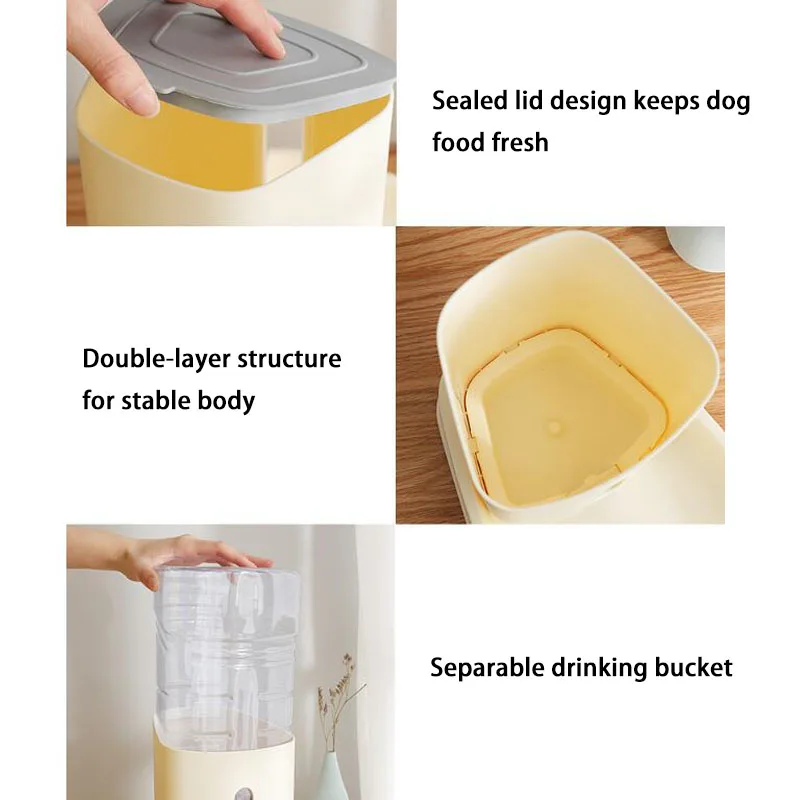 Sealed lid design keeps dog food fresh

Double-layer structure for stable body

Separable drinking bucket