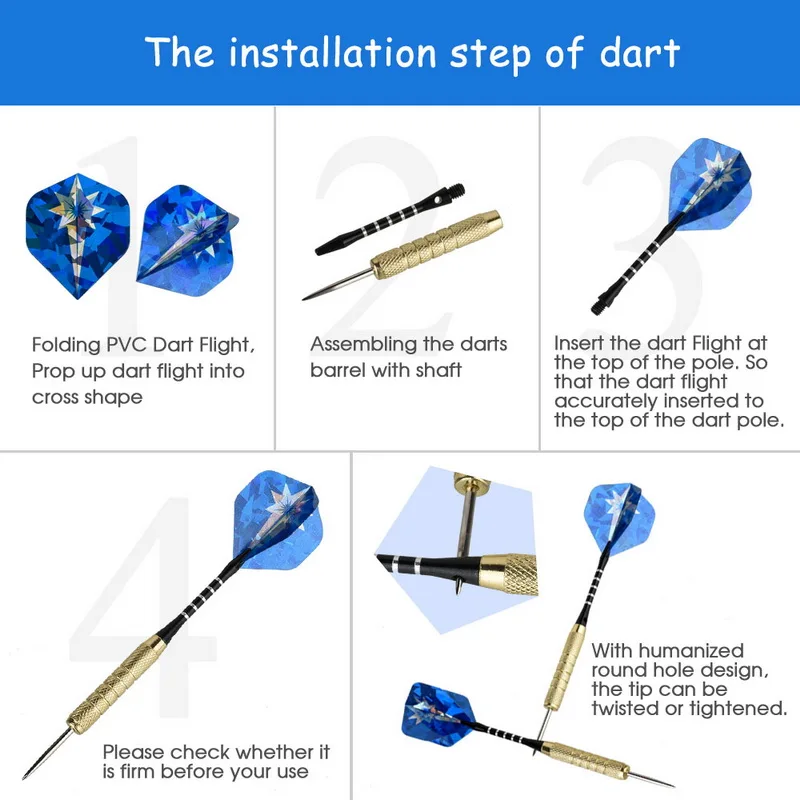 The installation step of dart

1

Folding PVC Dart Flight, Prop up dart flight into cross shape

2

Assembling the darts barrel with shaft

3

Insert the dart Flight at the top of the pole. So that the dart flight accurately inserted to the top of the dart pole.

4

Please check whether it is firm before your use

With humanized round hole design, the tip can be twisted or tightened.