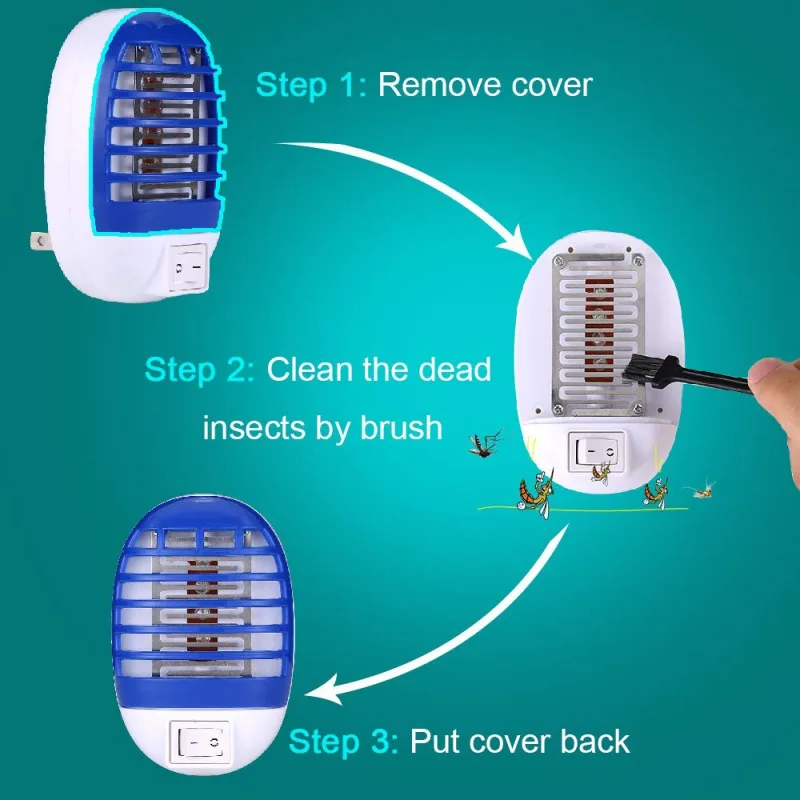 Step 1: Remove cover

Step 2: Clean the dead insects by brush

Step 3: Put cover back