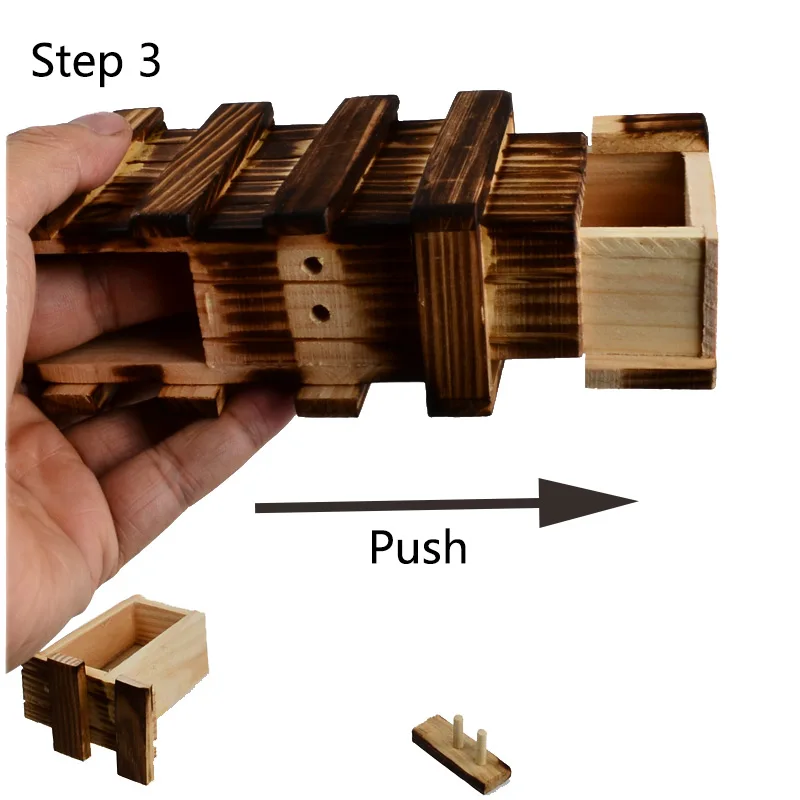 Step 3

Push