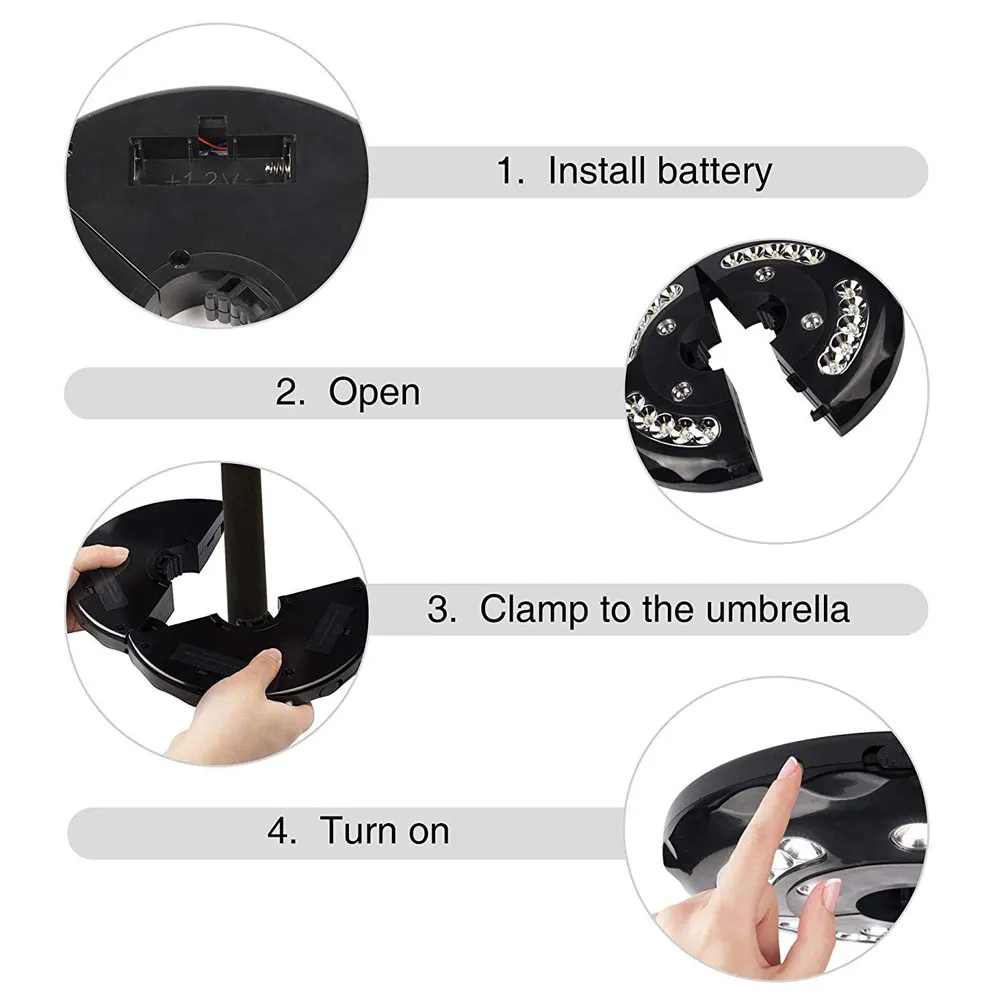 +1.2V-

1. Install battery

2. Open

3. Clamp to the umbrella

4. Turn on