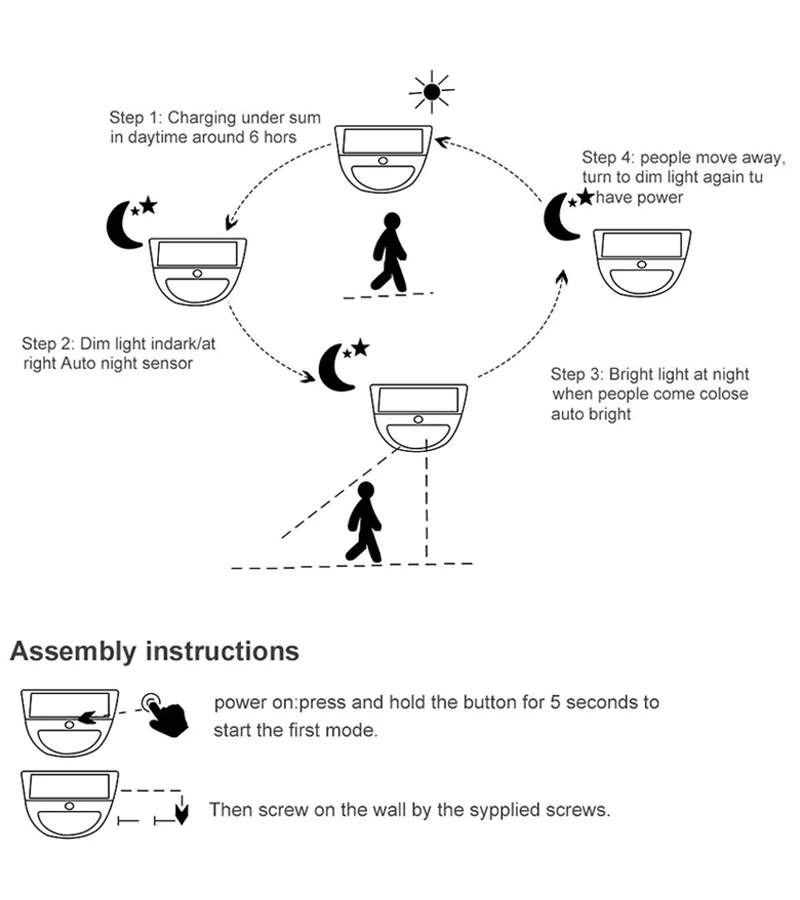 Step 1: Charging under sum in daytime around 6 hors

Step 4: people move away, turn to dim light again tu have power

Step 2: Dim light indark/at right Auto night sensor

Step 3: Bright light at night when people come colose auto bright

Assembly instructions

power on:press and hold the button for 5 seconds to start the first mode.

Then screw on the wall by the sypplied screws.