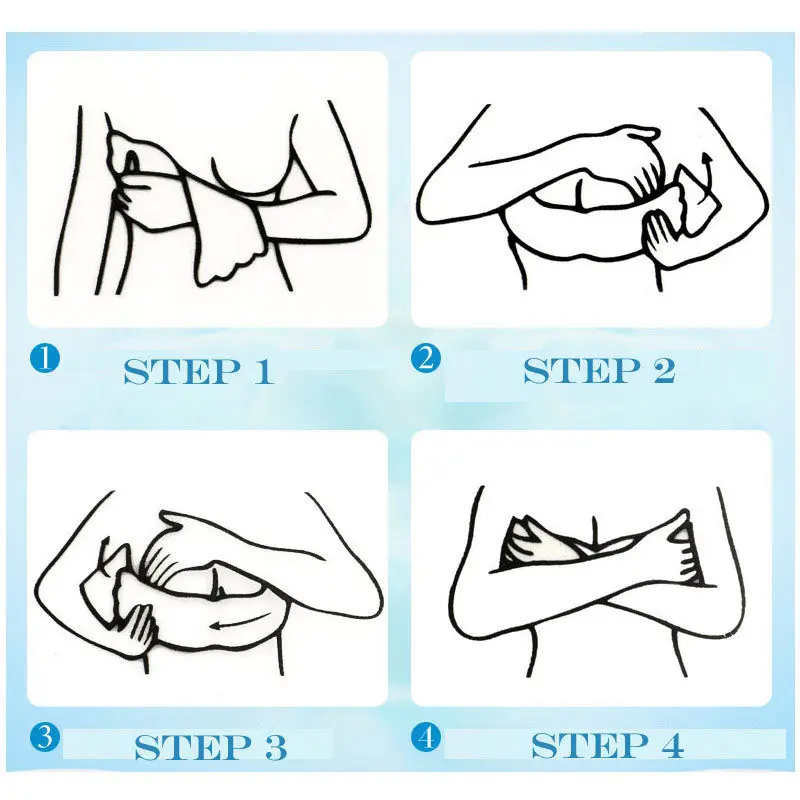 1 STEP 1

2 STEP 2

3 STEP 3

4 STEP 4