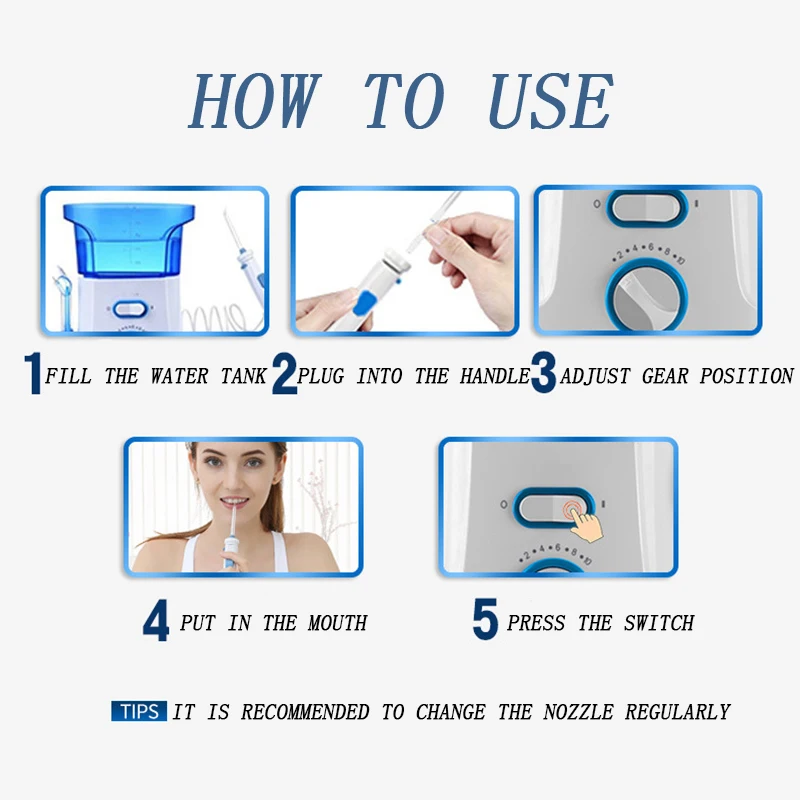 HOW TO USE

O I
2 4 6 8 10

1 FILL THE WATER TANK 2 PLUG INTO THE HANDLE 3 ADJUST GEAR POSITION

O I
2 4 6 8 10

4 PUT IN THE MOUTH

5 PRESS THE SWITCH

TIPS IT IS RECOMMENDED TO CHANGE THE NOZZLE REGULARLY