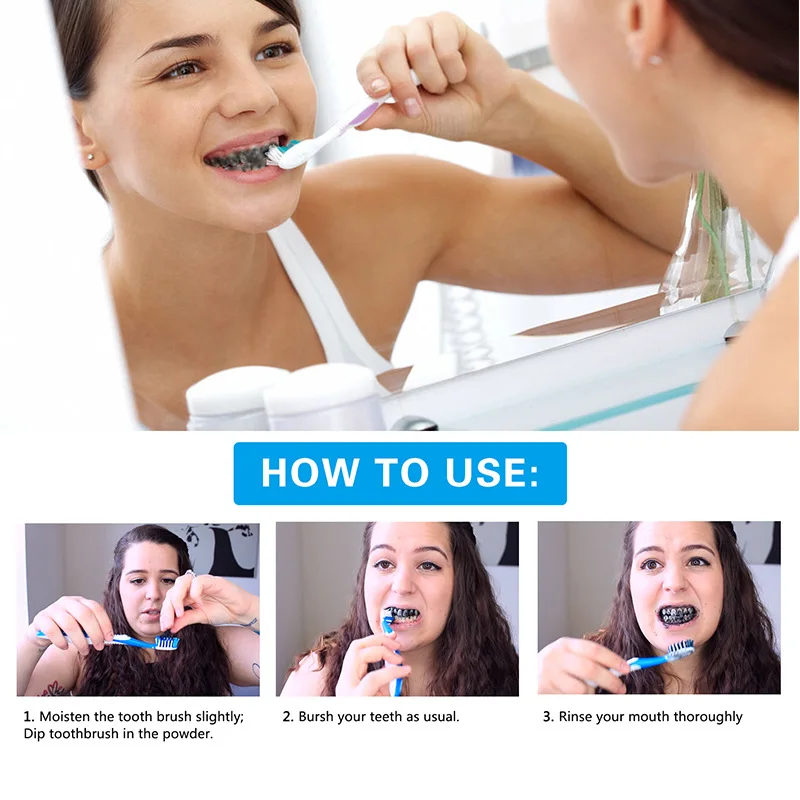 HOW TO USE:

1. Moisten the tooth brush slightly; Dip toothbrush in the powder.

2. Bursh your teeth as usual.

3. Rinse your mouth thoroughly