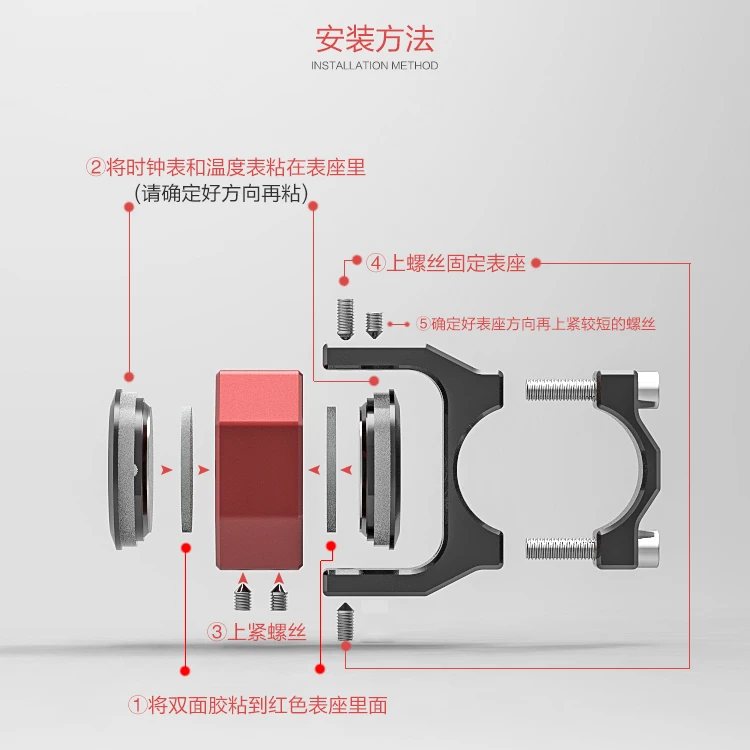 安装方法
INSTALLATION METHOD

②将时钟表和温度表粘在表座里
(请确定好方向再粘)

④上螺丝固定表座

⑤确定好表座方向再上紧较短的螺丝

③上紧螺丝

①将双面胶粘到红色表座里面