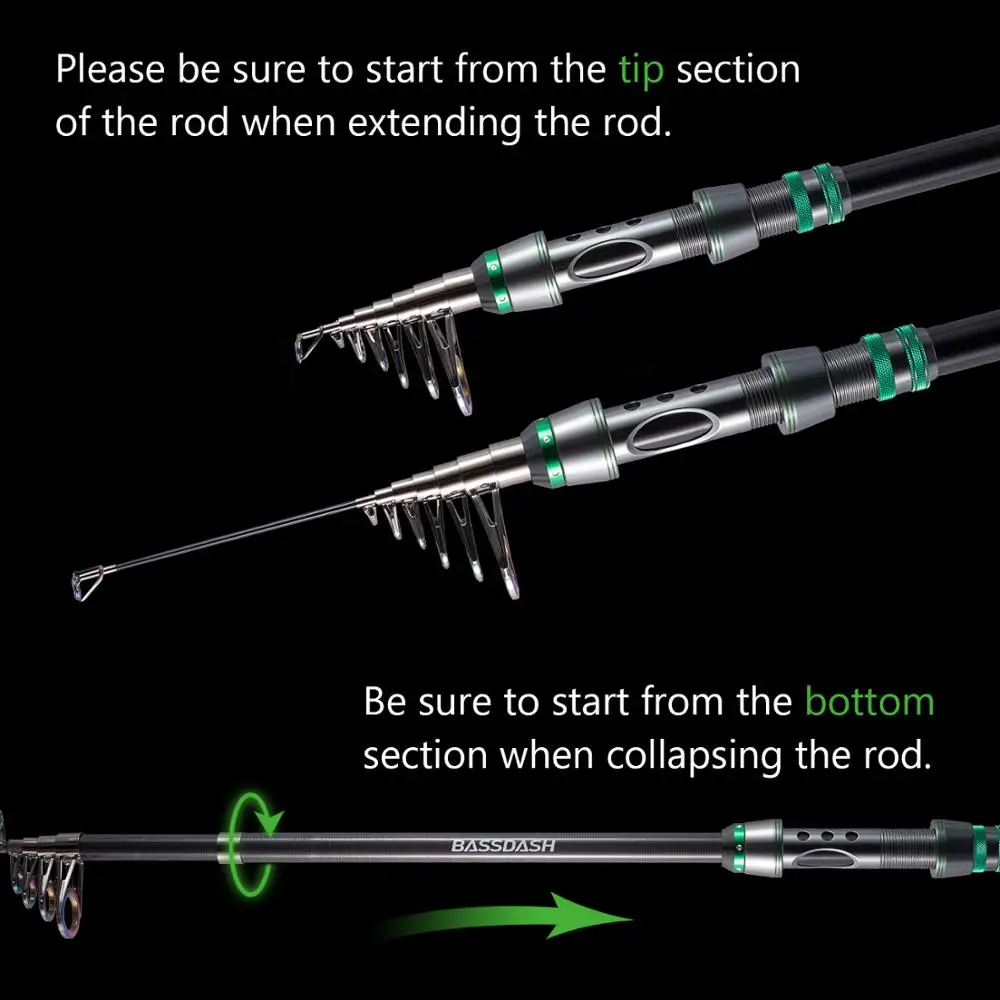 Please be sure to start from the tip section of the rod when extending the rod.

Be sure to start from the bottom section when collapsing the rod.

BASSDASH