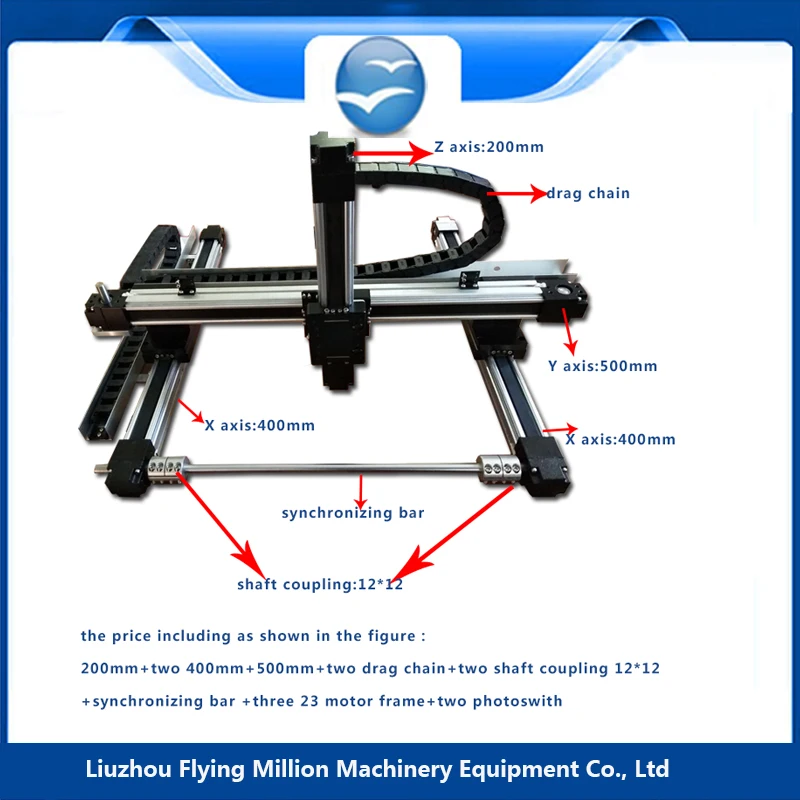 Z axis:200mm

drag chain

Y axis:500mm

X axis:400mm

X axis:400mm

synchronizing bar

shaft coupling:12*12

the price including as shown in the figure :

200mm+two 400mm+500mm+two drag chain+two shaft coupling 12*12

+synchronizing bar +three 23 motor frame+two photoswith

Liuzhou Flying Million Machinery Equipment Co., Ltd