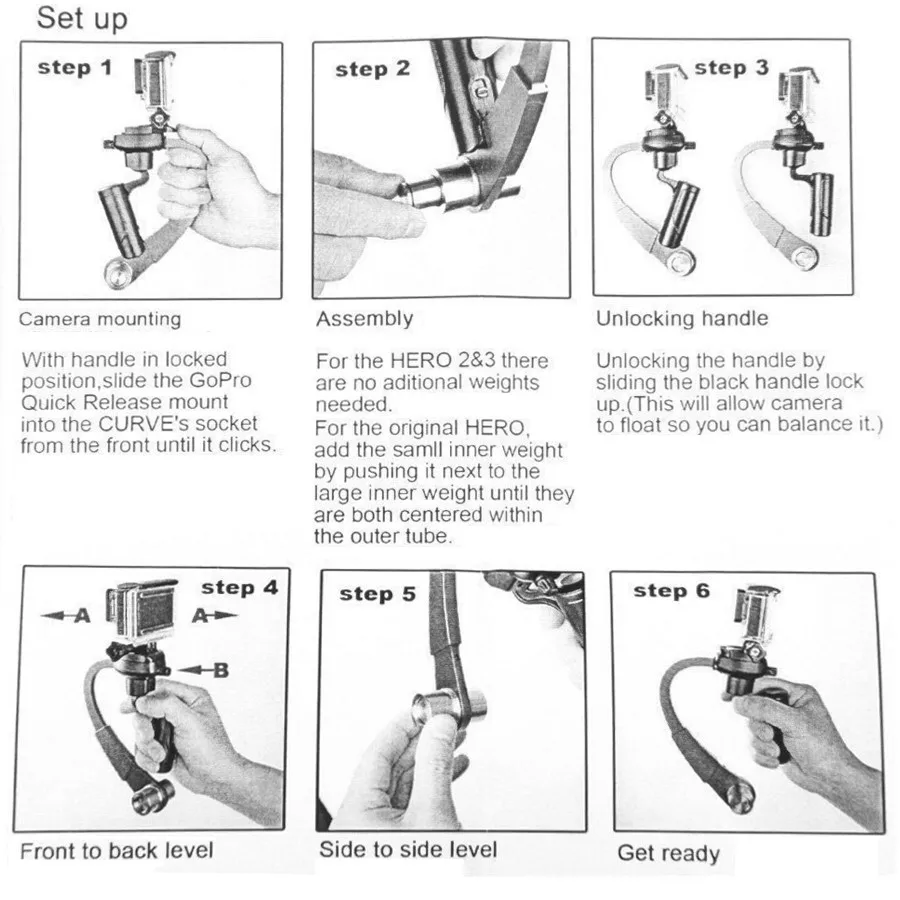 Set up

step 1

Camera mounting

With handle in locked position,slide the GoPro Quick Release mount into the CURVE's socket from the front until it clicks.

step 2

Assembly

For the HERO 2&3 there are no aditional weights needed.
For the original HERO, add the samll inner weight by pushing it next to the large inner weight until they are both centered within the outer tube.

step 3

Unlocking handle

Unlocking the handle by sliding the black handle lock up.(This will allow camera to float so you can balance it.)

step 4
A
A
B

Front to back level

step 5

Side to side level

step 6

Get ready