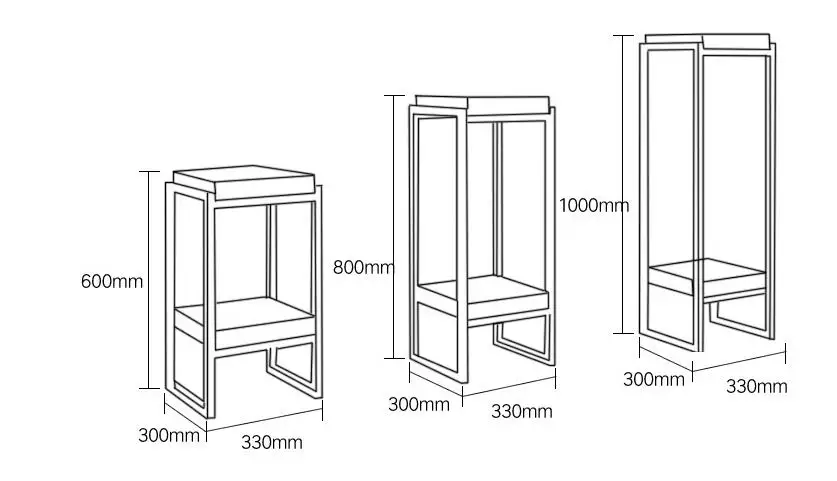 600mm
300mm
330mm
800mm
300mm
330mm
1000mm
300mm
330mm