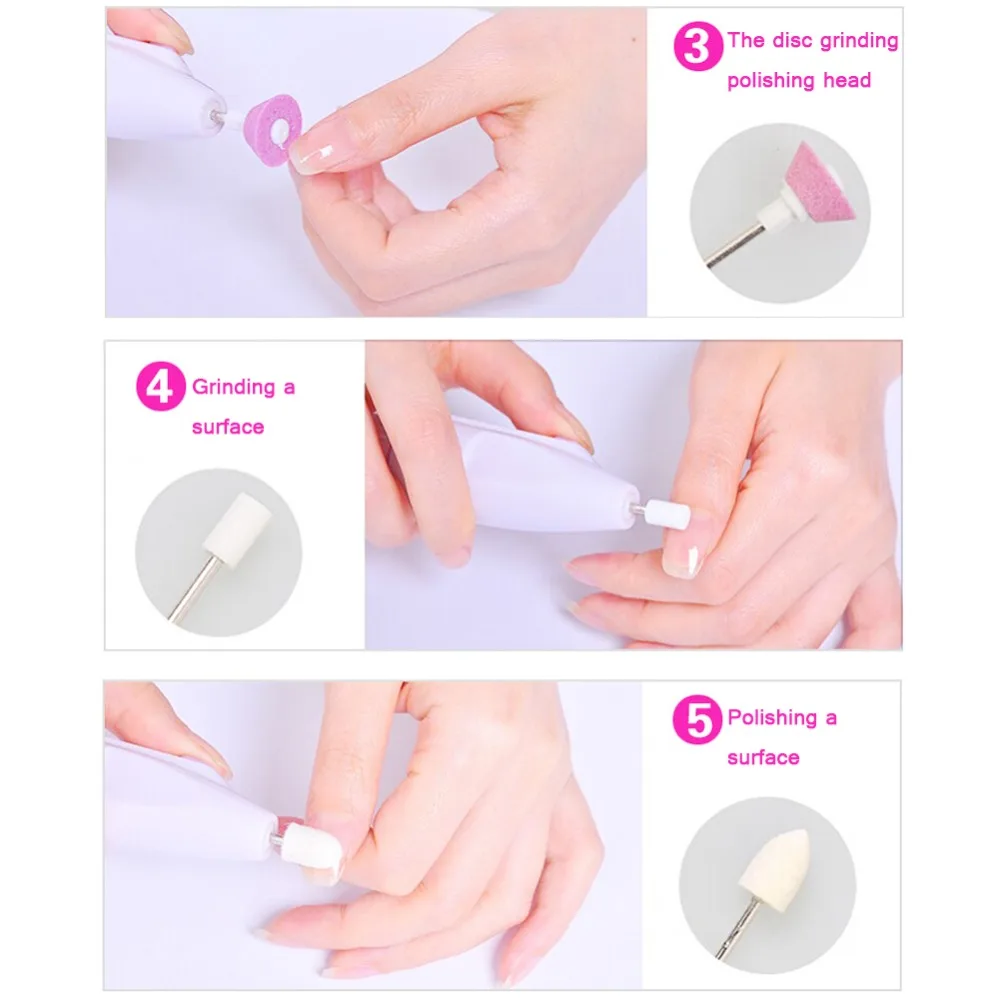 3 The disc grinding polishing head

4 Grinding a surface

5 Polishing a surface