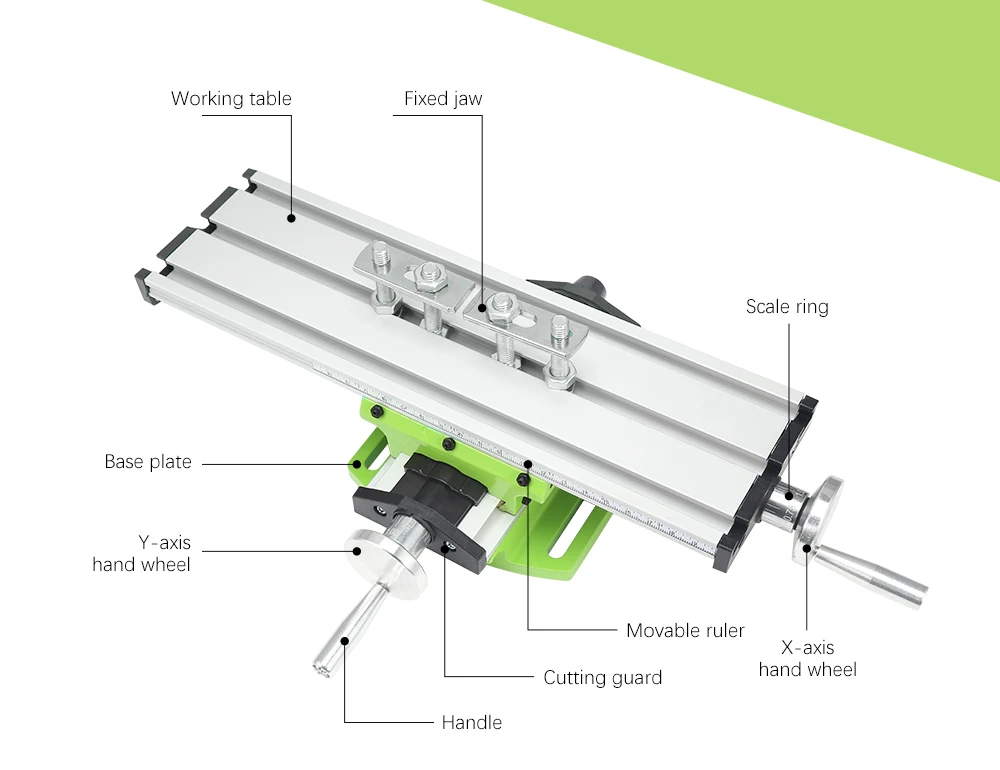 Working table
Fixed jaw
Scale ring
Base plate
Y-axis
hand wheel
Movable ruler
X-axis
hand wheel
Cutting guard
Handle