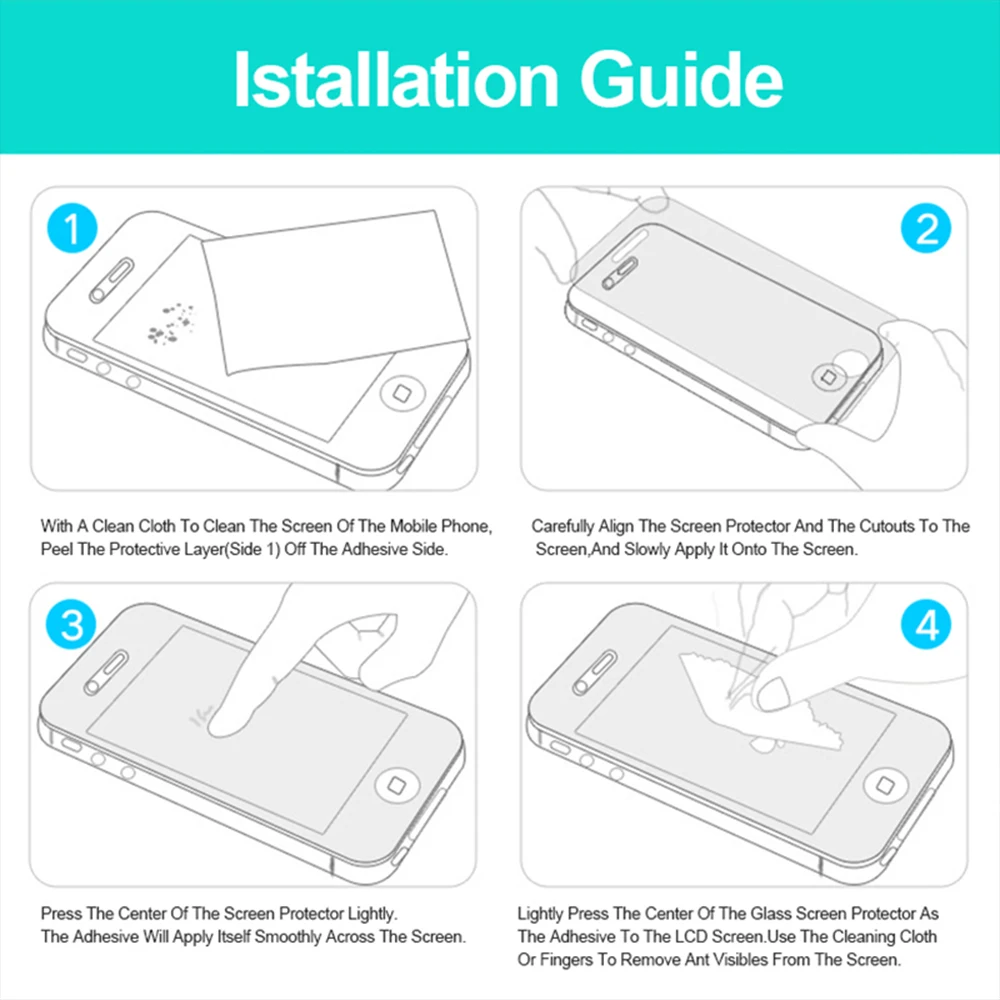 Istallation Guide

1

With A Clean Cloth To Clean The Screen Of The Mobile Phone, Peel The Protective Layer(Side 1) Off The Adhesive Side.

2

Carefully Align The Screen Protector And The Cutouts To The Screen,And Slowly Apply It Onto The Screen.

3

Press The Center Of The Screen Protector Lightly. The Adhesive Will Apply Itself Smoothly Across The Screen.

4

Lightly Press The Center Of The Glass Screen Protector As The Adhesive To The LCD Screen.Use The Cleaning Cloth Or Fingers To Remove Ant Visibles From The Screen.