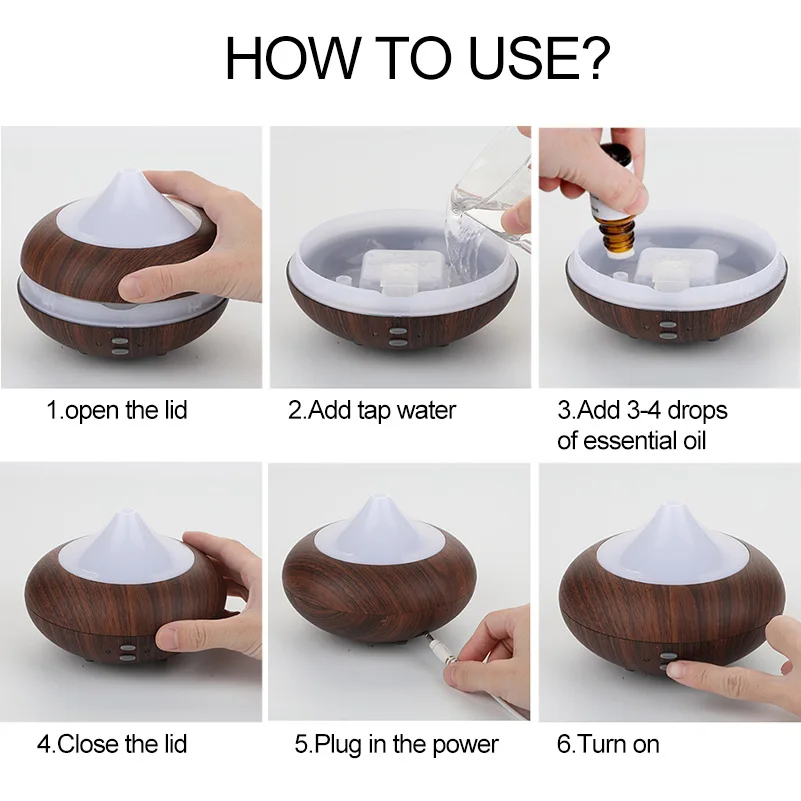 HOW TO USE?

1.open the lid

2.Add tap water

3.Add 3-4 drops of essential oil

4.Close the lid

5.Plug in the power

6.Turn on