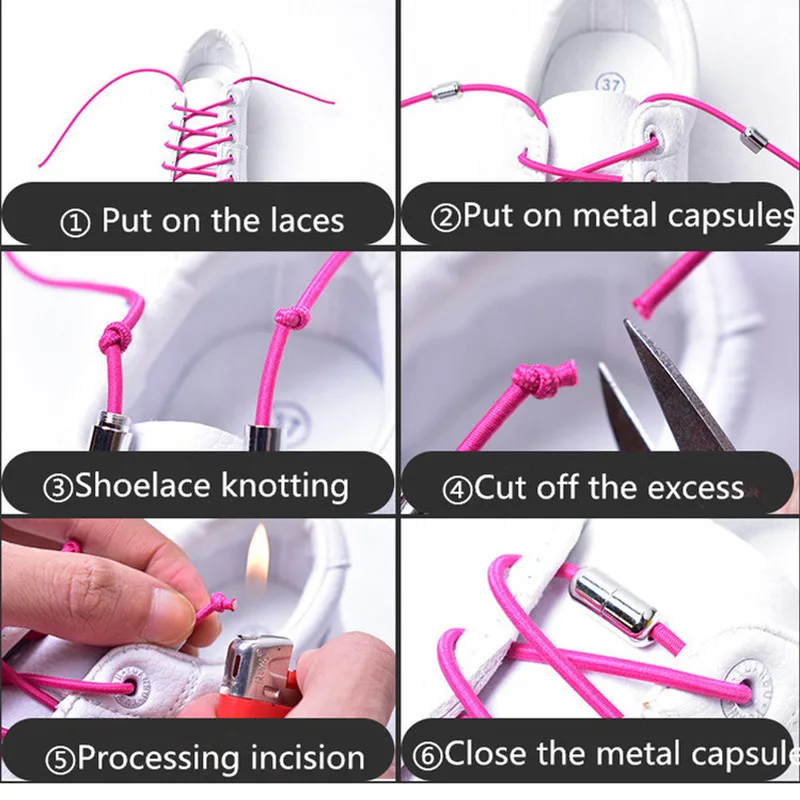 ① Put on the laces

37

②Put on metal capsules

③Shoelace knotting

④Cut off the excess

⑤Processing incision

⑥Close the metal capsule