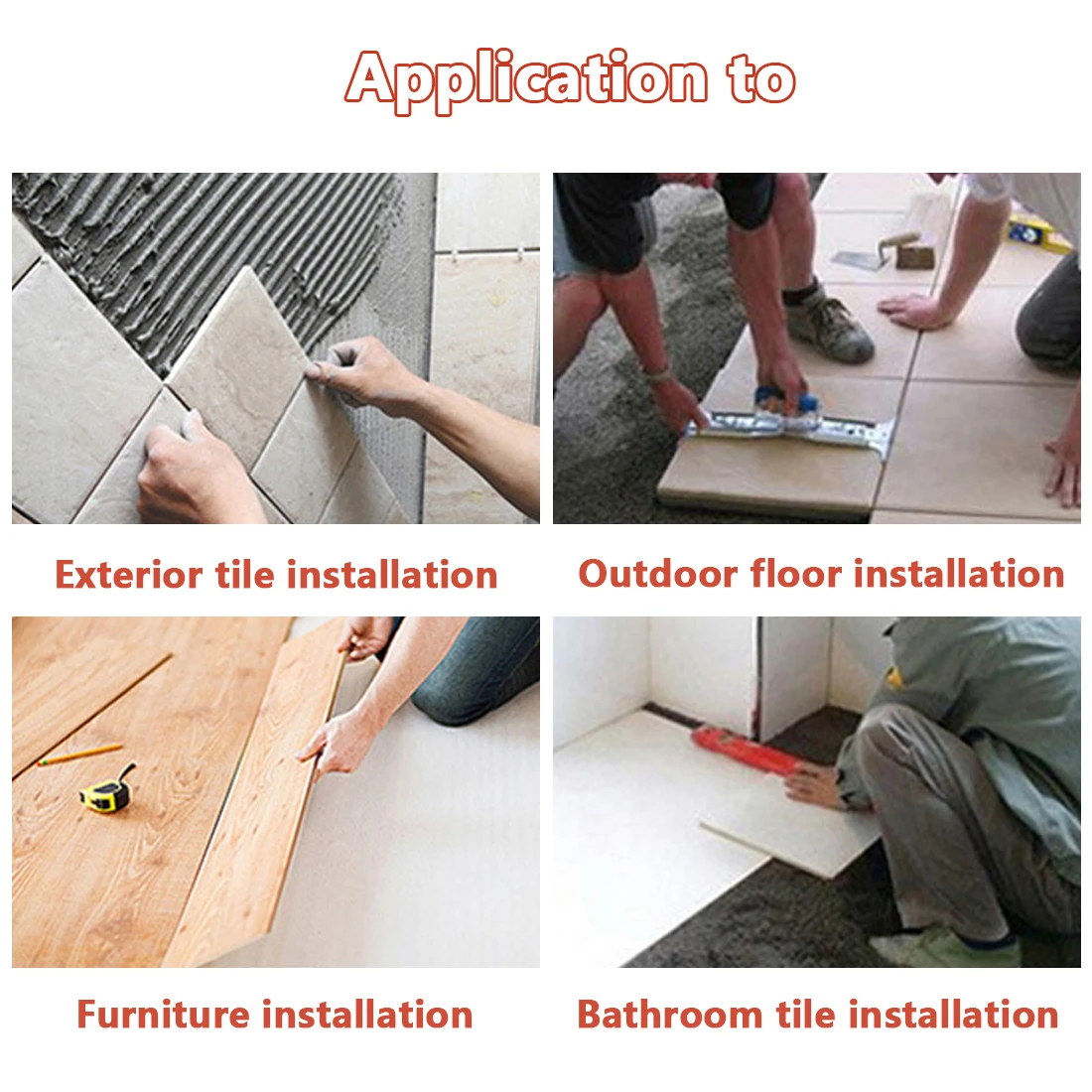 Application to

Exterior tile installation

Outdoor floor installation

Furniture installation

Bathroom tile installation