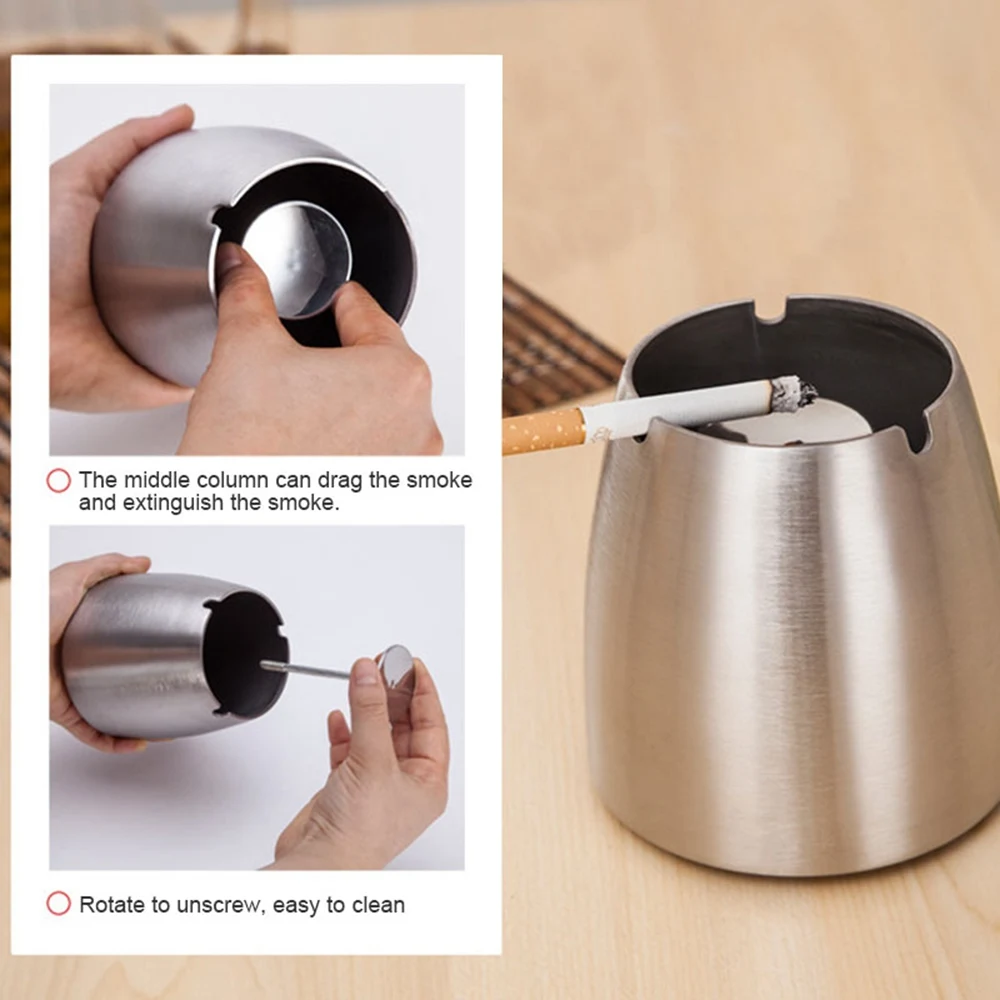 The middle column can drag the smoke and extinguish the smoke.

Rotate to unscrew, easy to clean