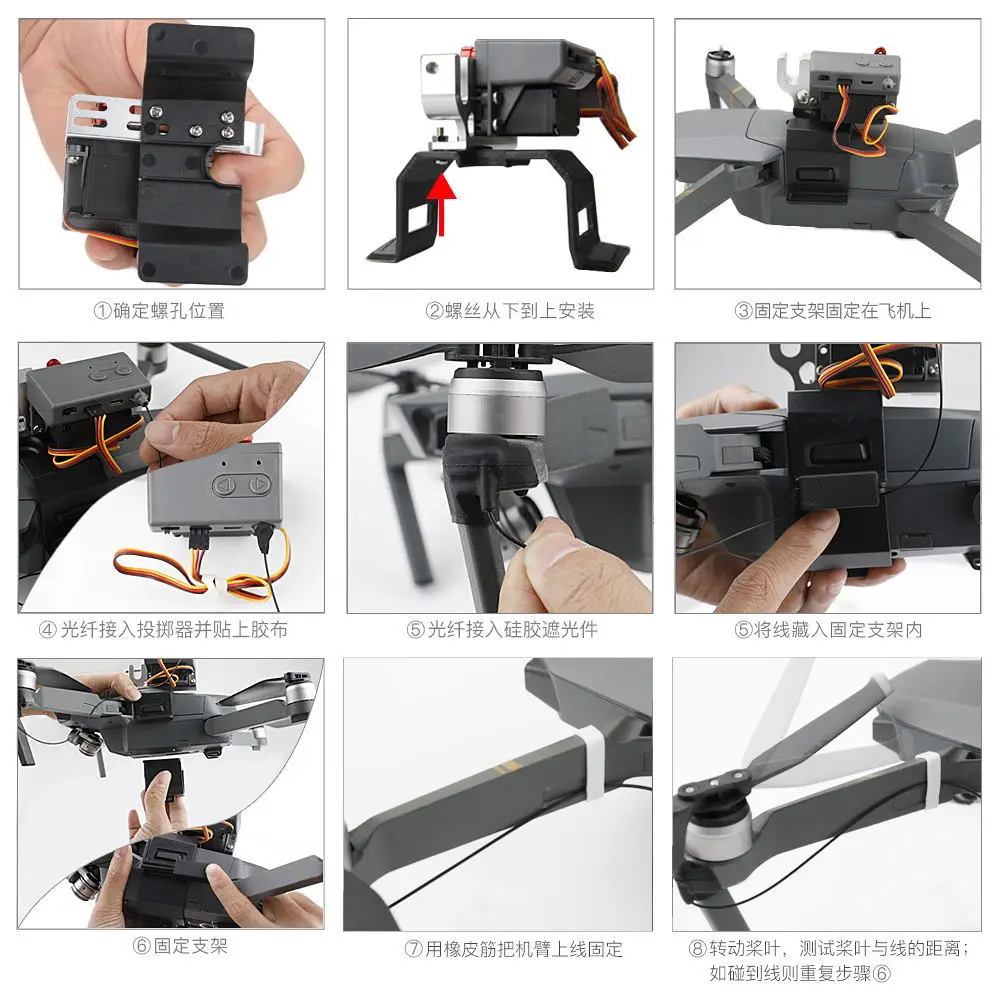 ①确定螺孔位置

②螺丝从下到上安装

③固定支架固定在飞机上

④光纤接入投掷器并贴上胶布

⑤光纤接入硅胶遮光件

⑤将线藏入固定支架内

⑥固定支架

⑦用橡皮筋把机臂上线固定

⑧转动桨叶，测试桨叶与线的距离；如碰到线则重复步骤⑥