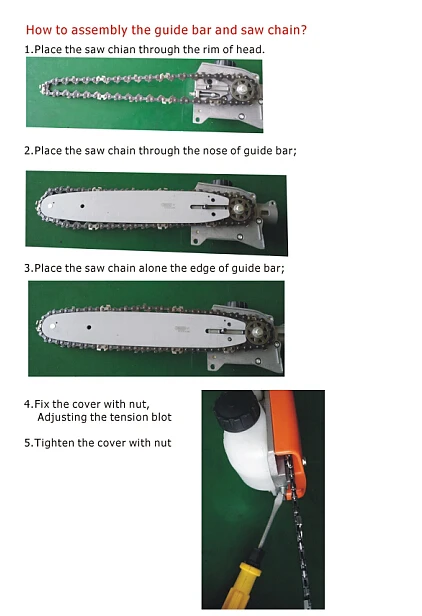 How to assembly the guide bar and saw chain?

1.Place the saw chian through the rim of head.

2.Place the saw chain through the nose of guide bar;

3.Place the saw chain alone the edge of guide bar;

4.Fix the cover with nut,
Adjusting the tension blot

5.Tighten the cover with nut