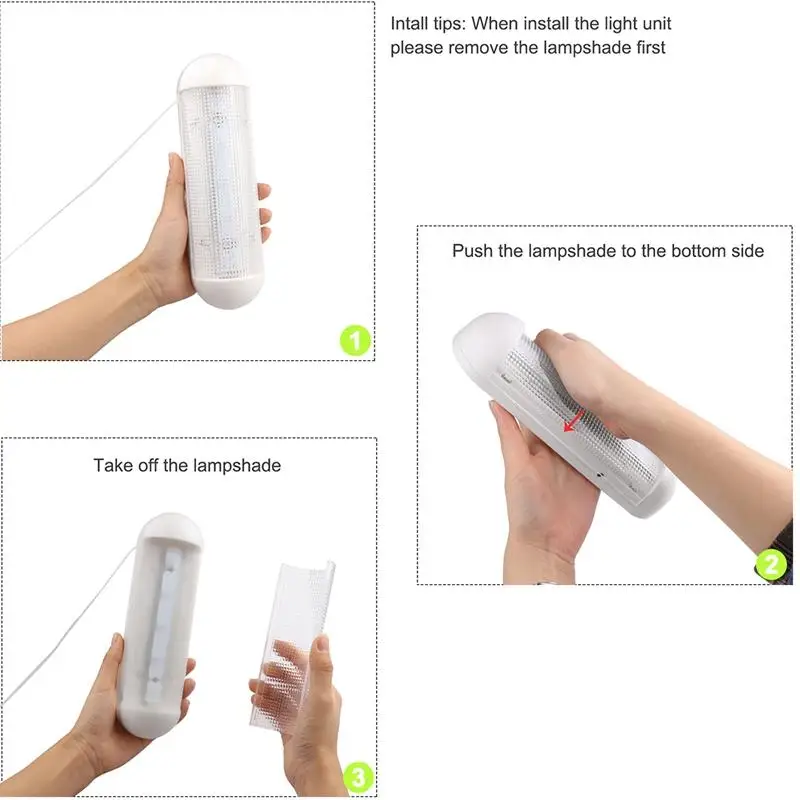 Intall tips: When install the light unit please remove the lampshade first

1

Push the lampshade to the bottom side

2

Take off the lampshade

3