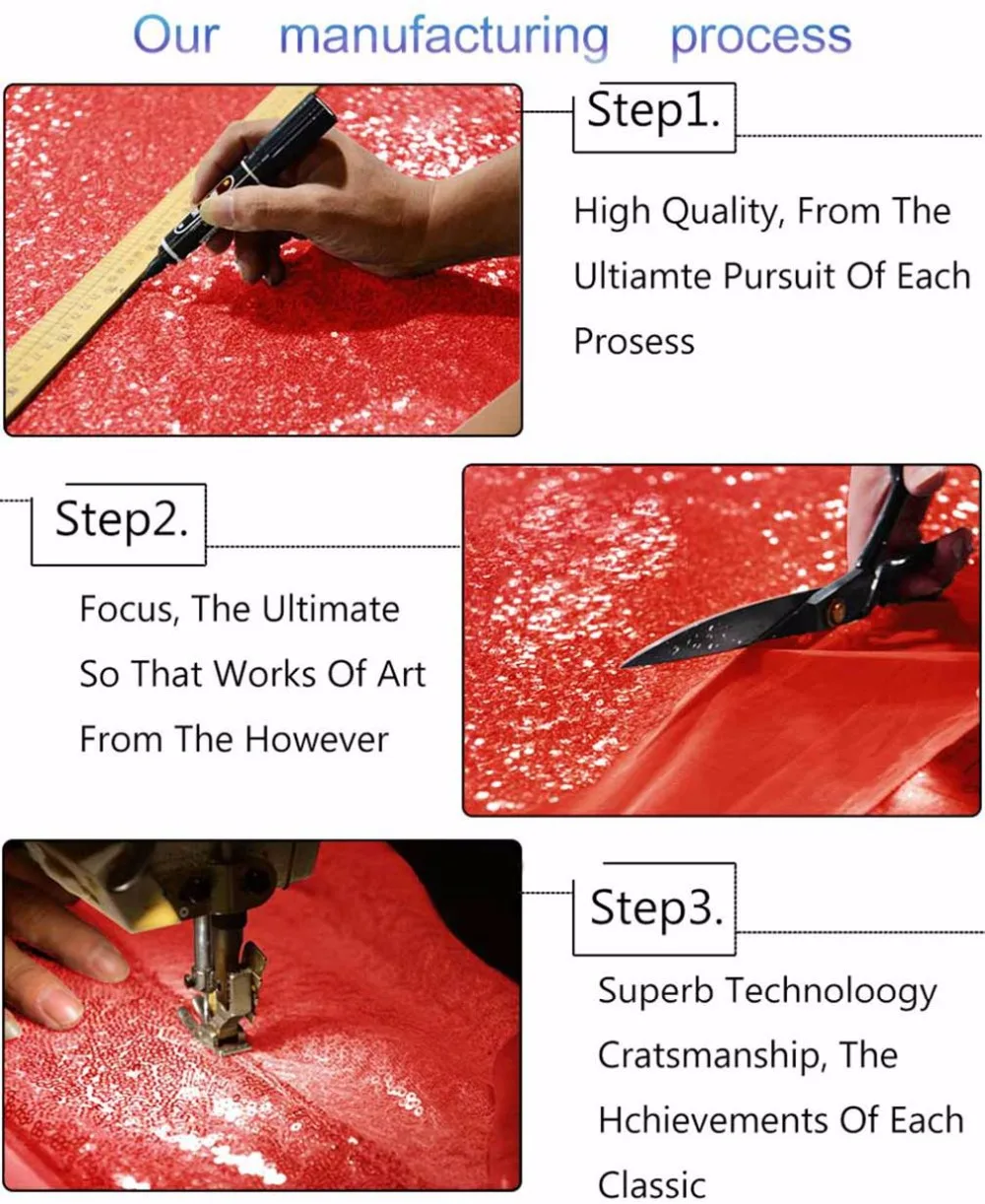 Our manufacturing process

Step1.

High Quality, From The Ultiamte Pursuit Of Each Prosess

Step2.

Focus, The Ultimate So That Works Of Art From The However

Step3.

Superb Technoloogy Cratsmanship, The Hchievements Of Each Classic