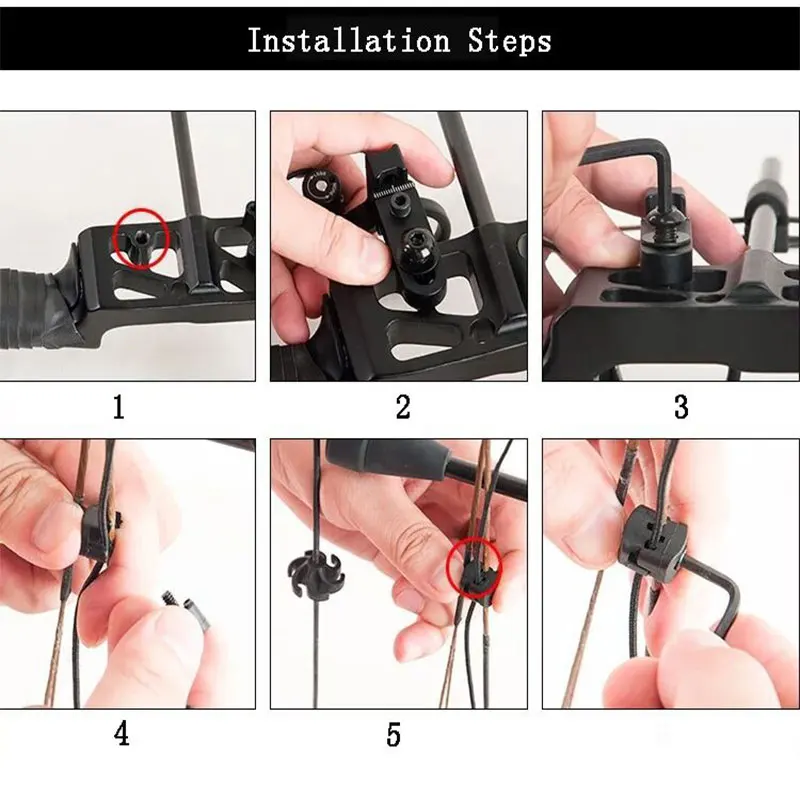 Installation Steps

1

2

3

4

5