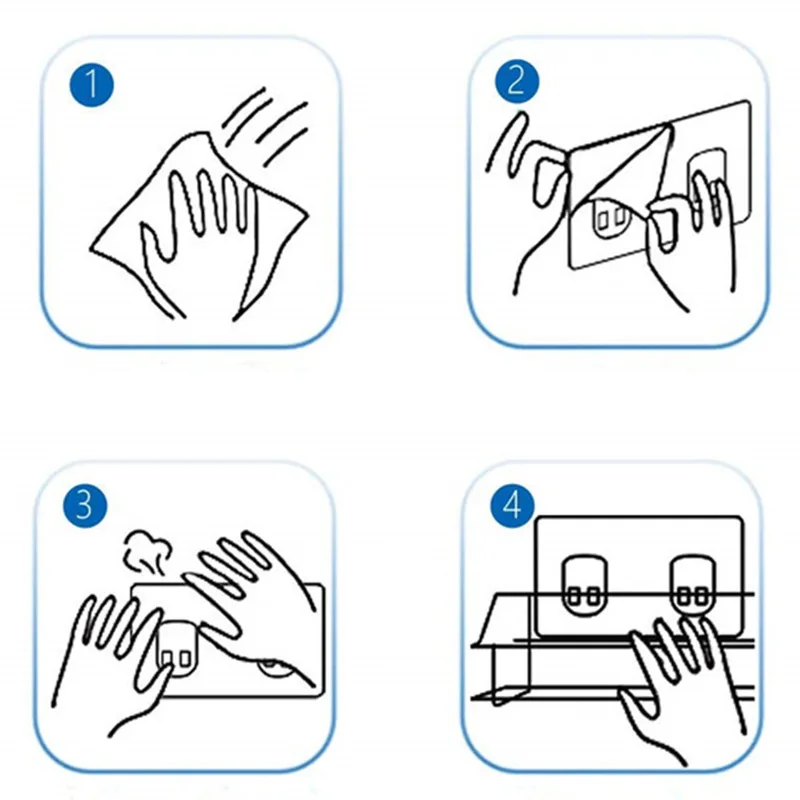 1

2

3

4