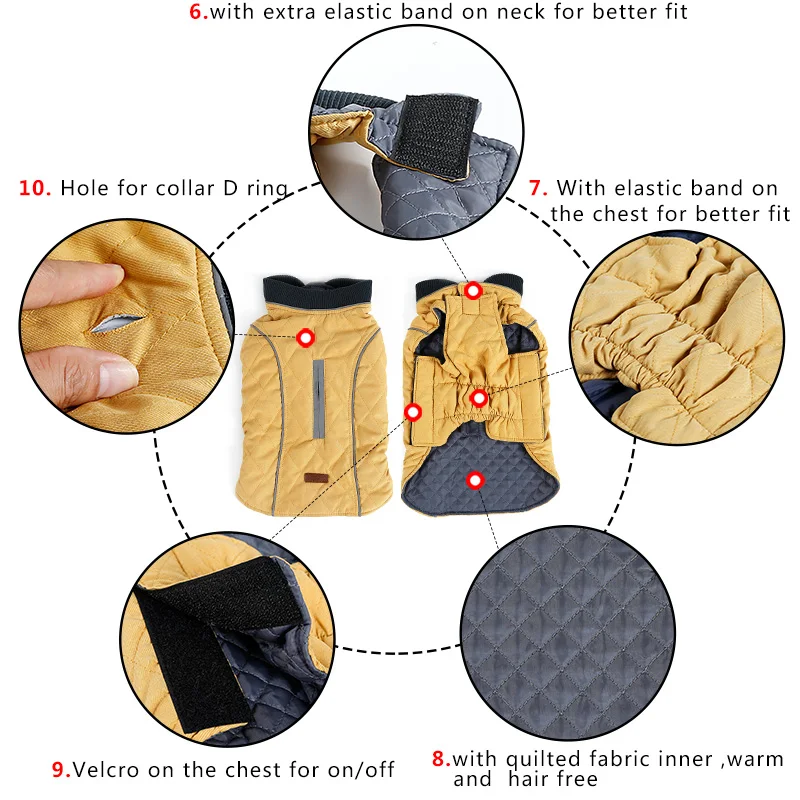 6.with extra elastic band on neck for better fit

10. Hole for collar D ring

7. With elastic band on the chest for better fit

9.Velcro on the chest for on/off

8.with quilted fabric inner ,warm and hair free