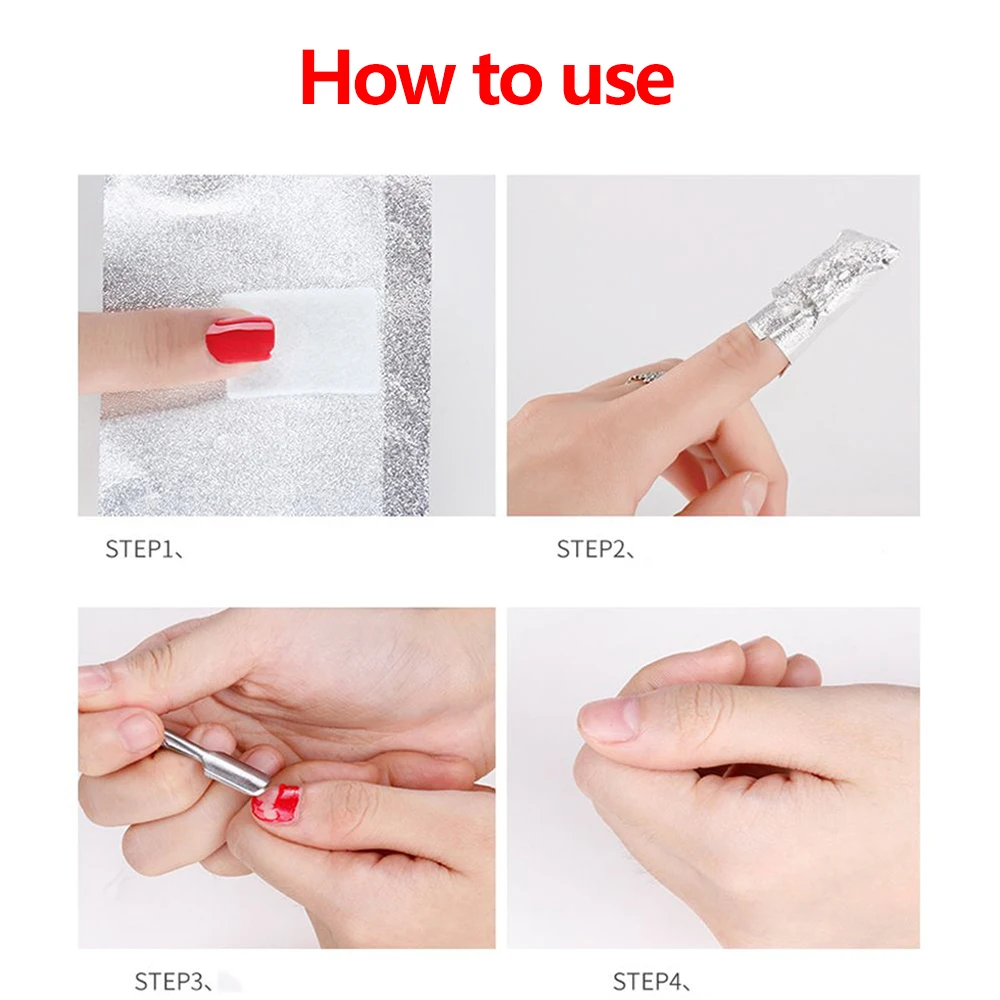 How to use

STEP1、

STEP2、

STEP3、

STEP4、