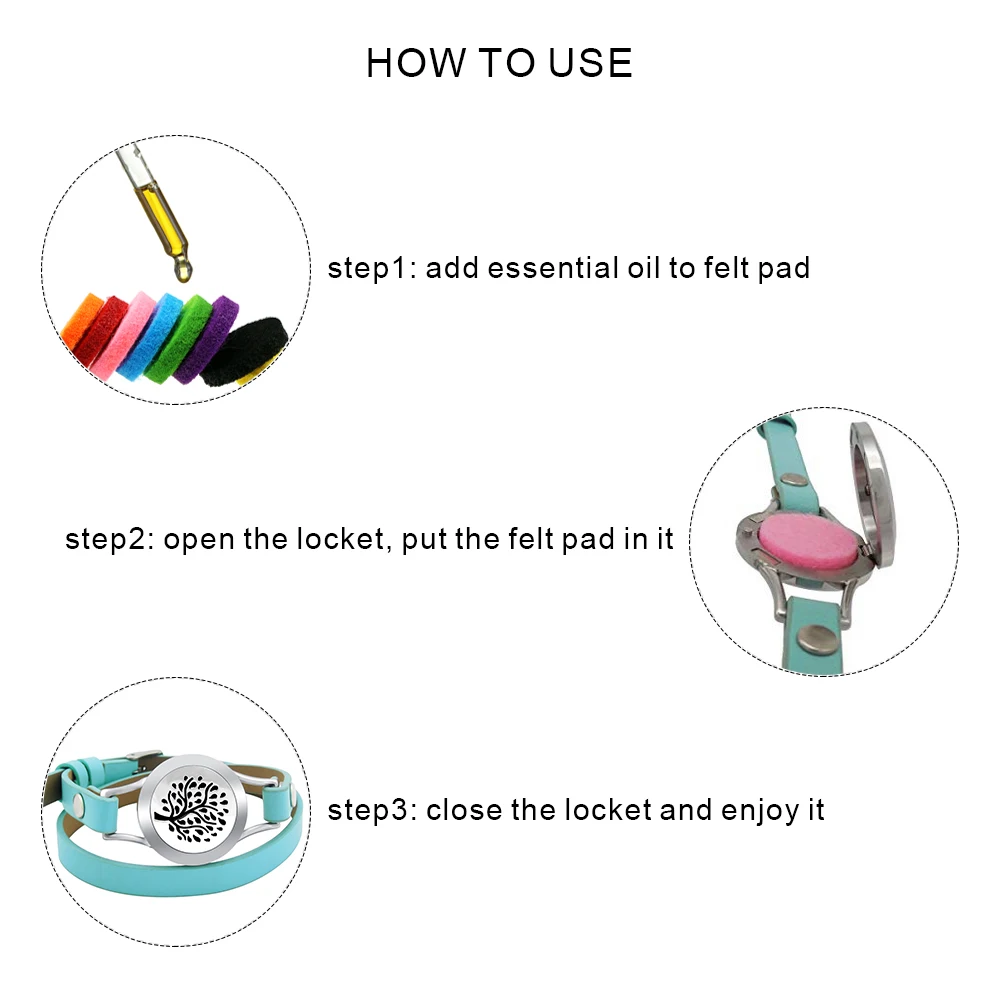 HOW TO USE

step1: add essential oil to felt pad

step2: open the locket, put the felt pad in it

step3: close the locket and enjoy it