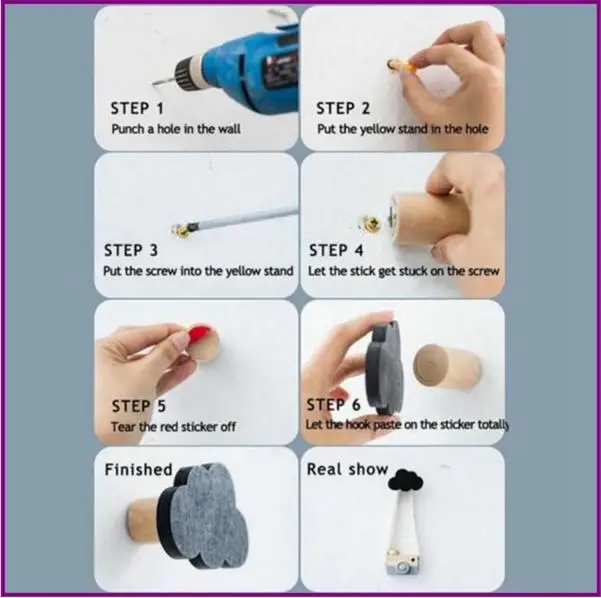 STEP 1
Punch a hole in the wall

STEP 2
Put the yellow stand in the hole

STEP 3
Put the screw into the yellow stand

STEP 4
Let the stick get stuck on the screw

STEP 5
Tear the red sticker off

STEP 6
Let the hook paste on the sticker totally

Finished

Real show