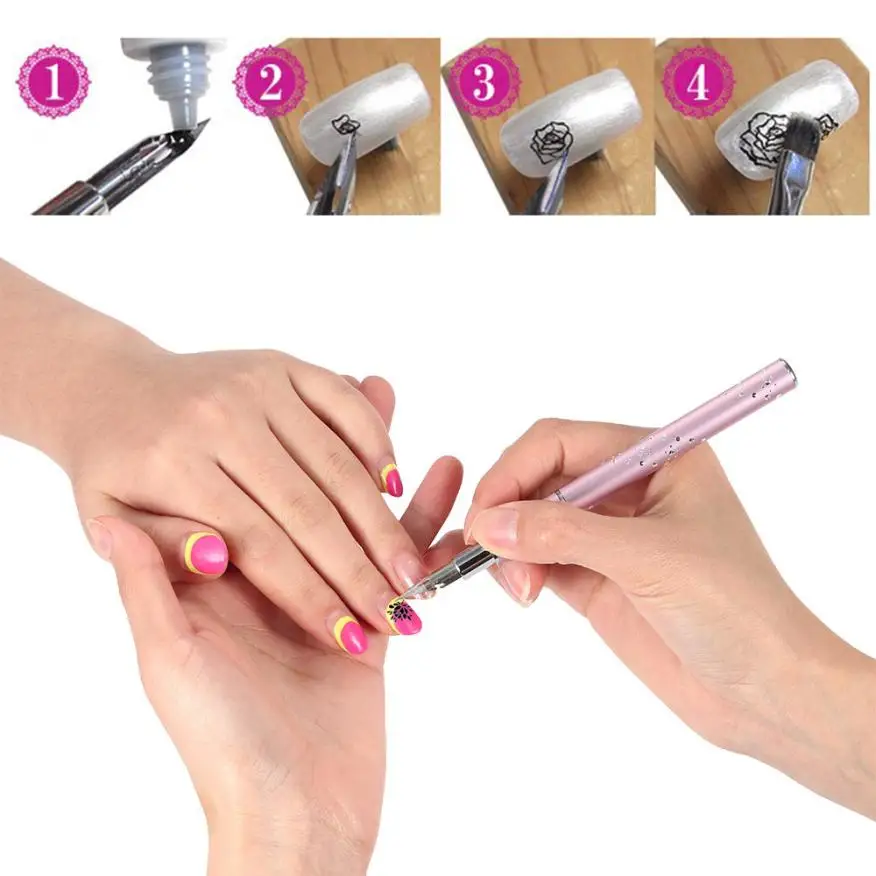 1
2
3
4