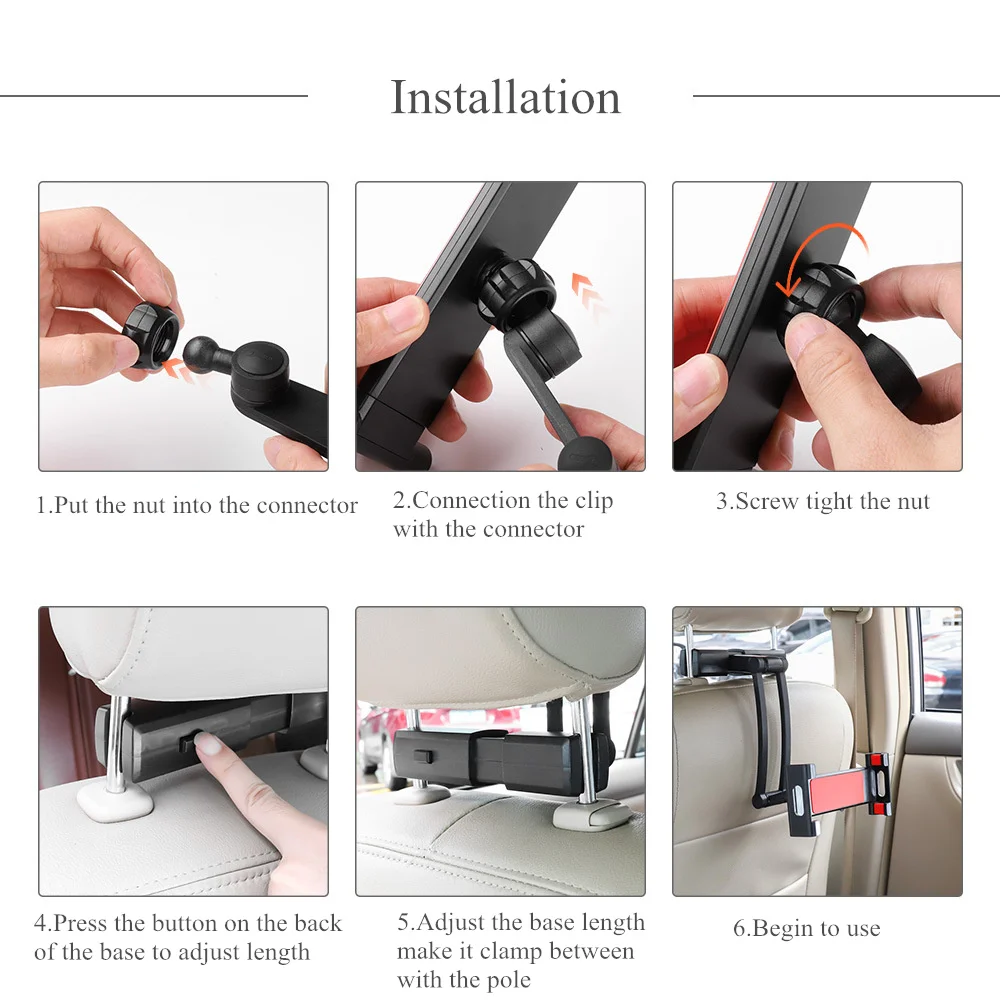 Installation

1.Put the nut into the connector

2.Connection the clip with the connector

3.Screw tight the nut

4.Press the button on the back of the base to adjust length

5.Adjust the base length make it clamp between with the pole

6.Begin to use