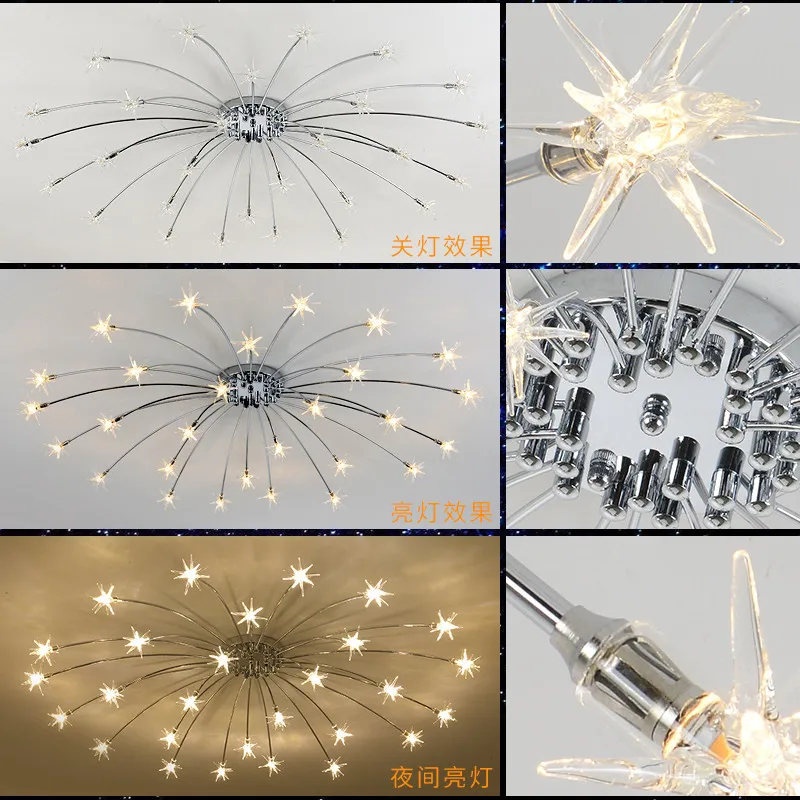 关灯效果

亮灯效果

夜间亮灯