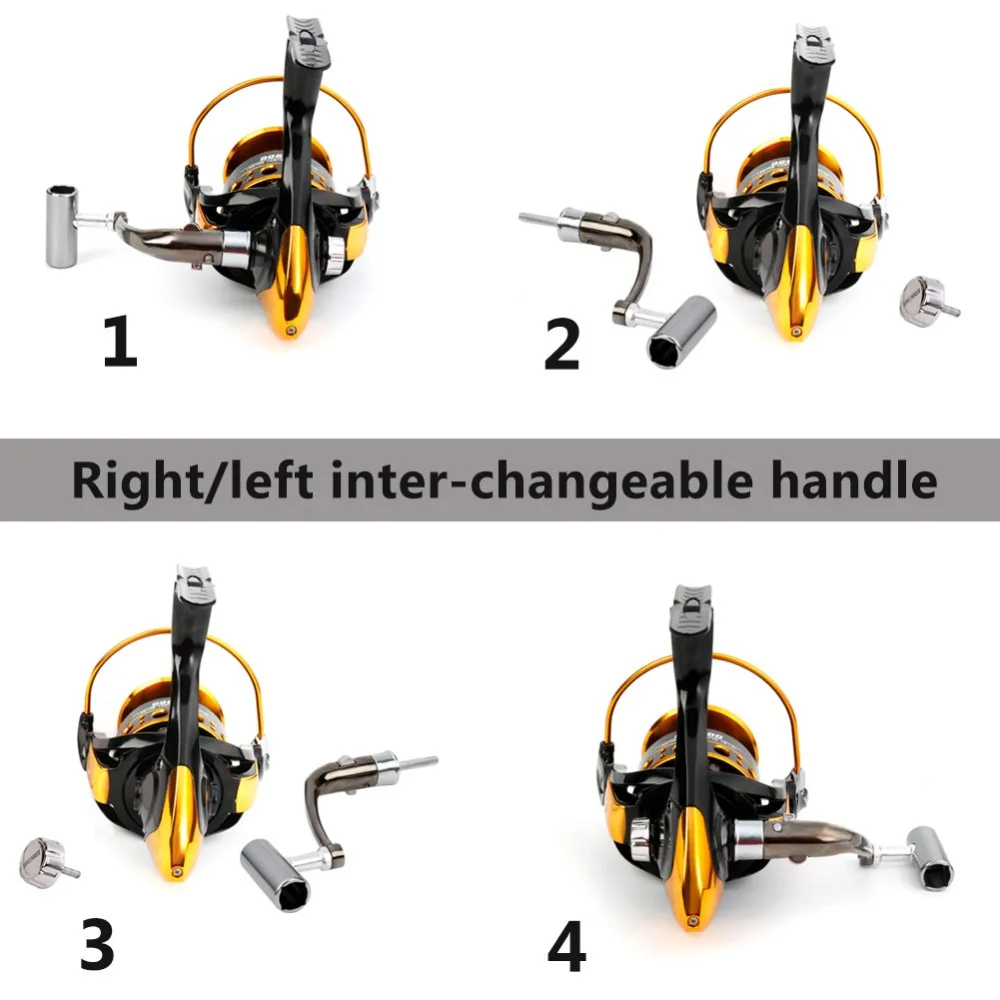 1

2

Right/left inter-changeable handle

3

4