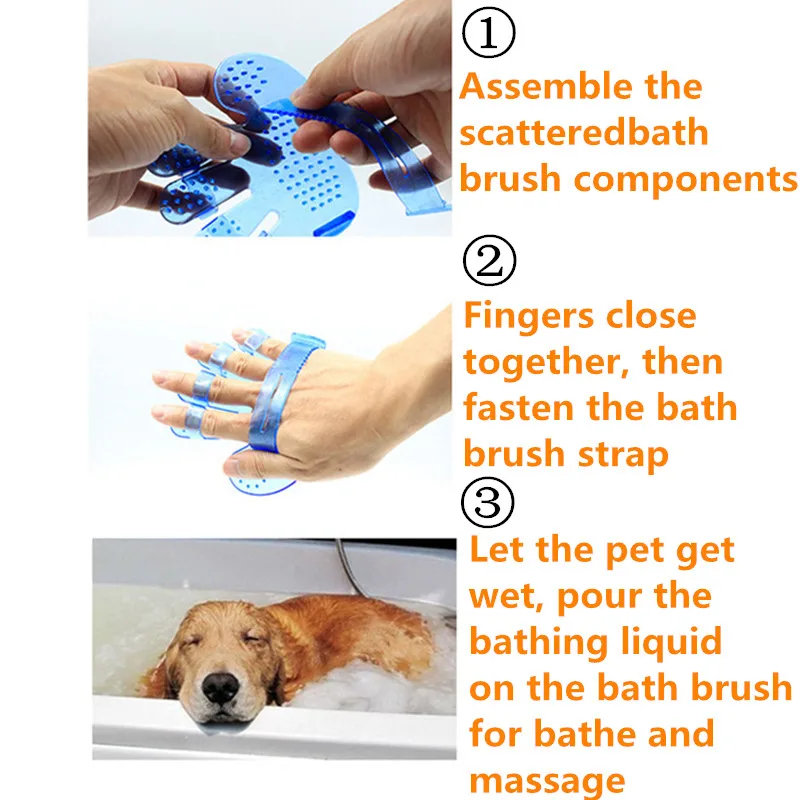 ①
Assemble the scatteredbath brush components

②
Fingers close together, then fasten the bath brush strap

③
Let the pet get wet, pour the bathing liquid on the bath brush for bathe and massage