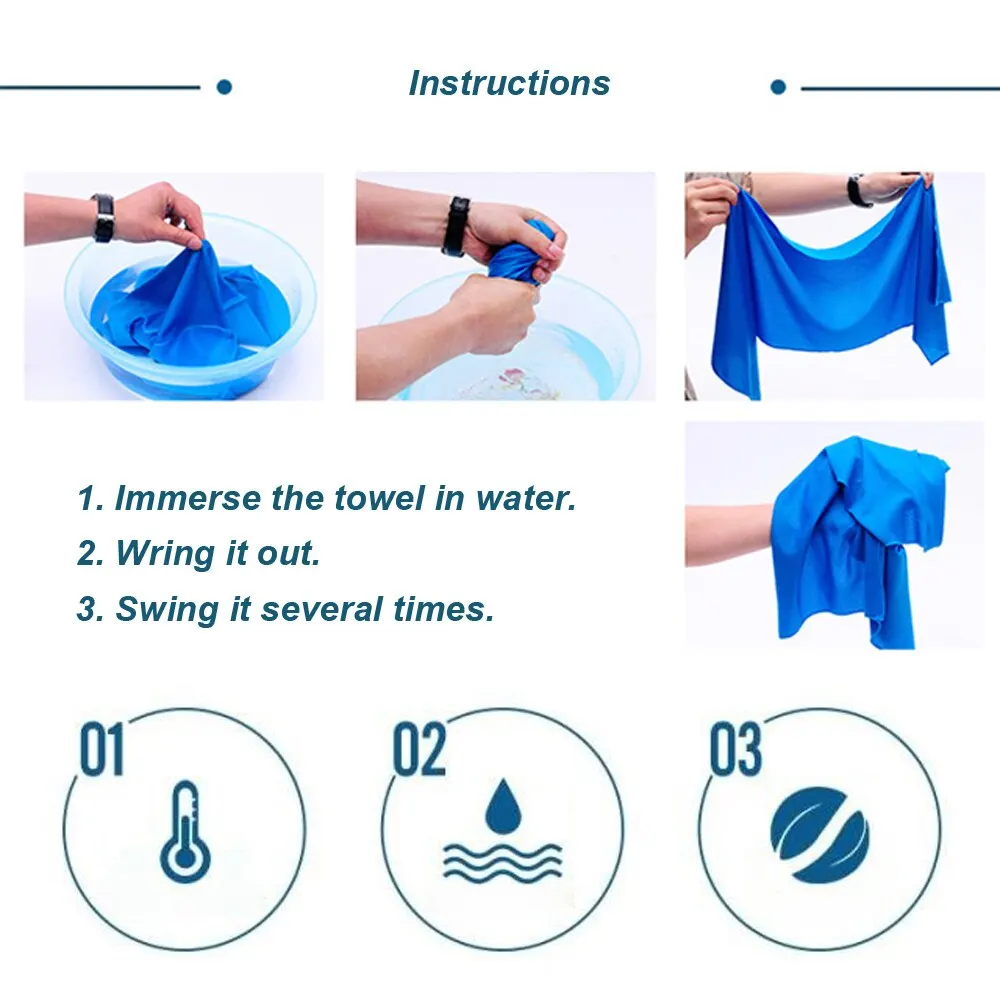 Instructions

1. Immerse the towel in water.
2. Wring it out.
3. Swing it several times.

01

02

03