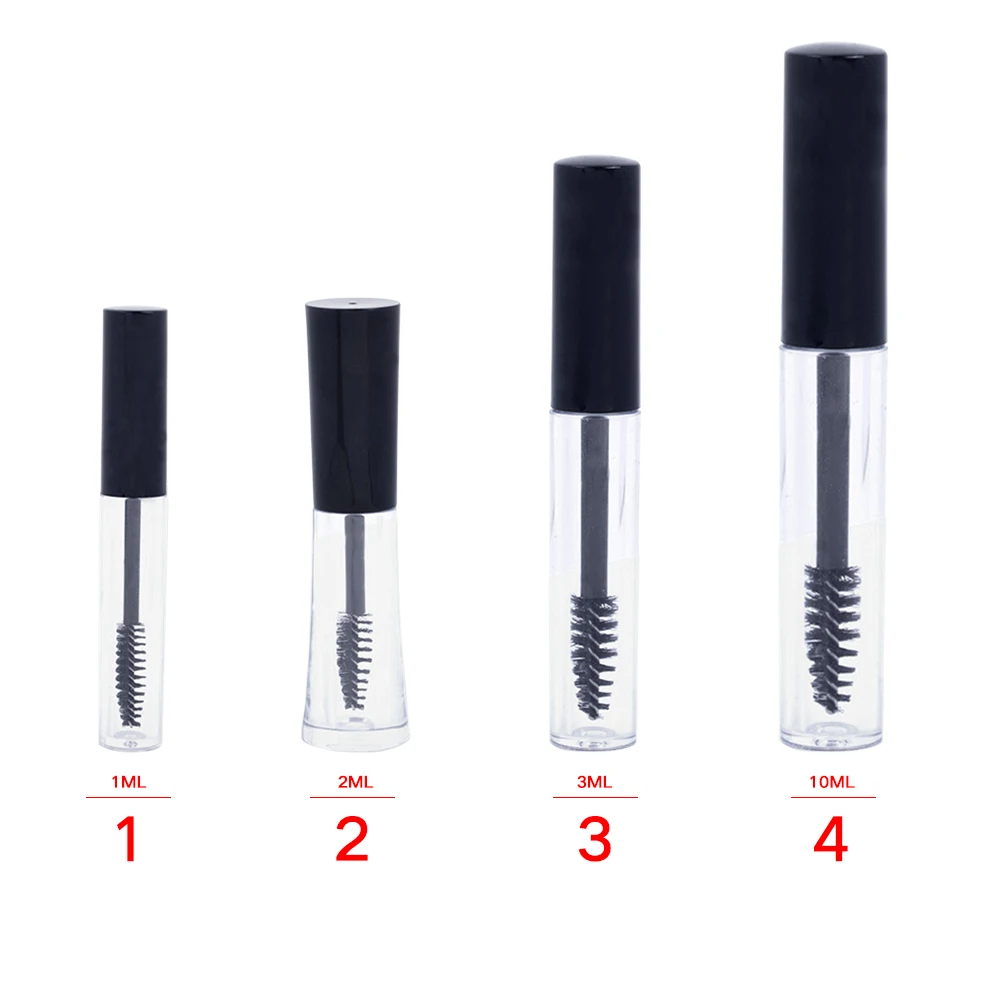 1ML
1

2ML
2

3ML
3

10ML
4