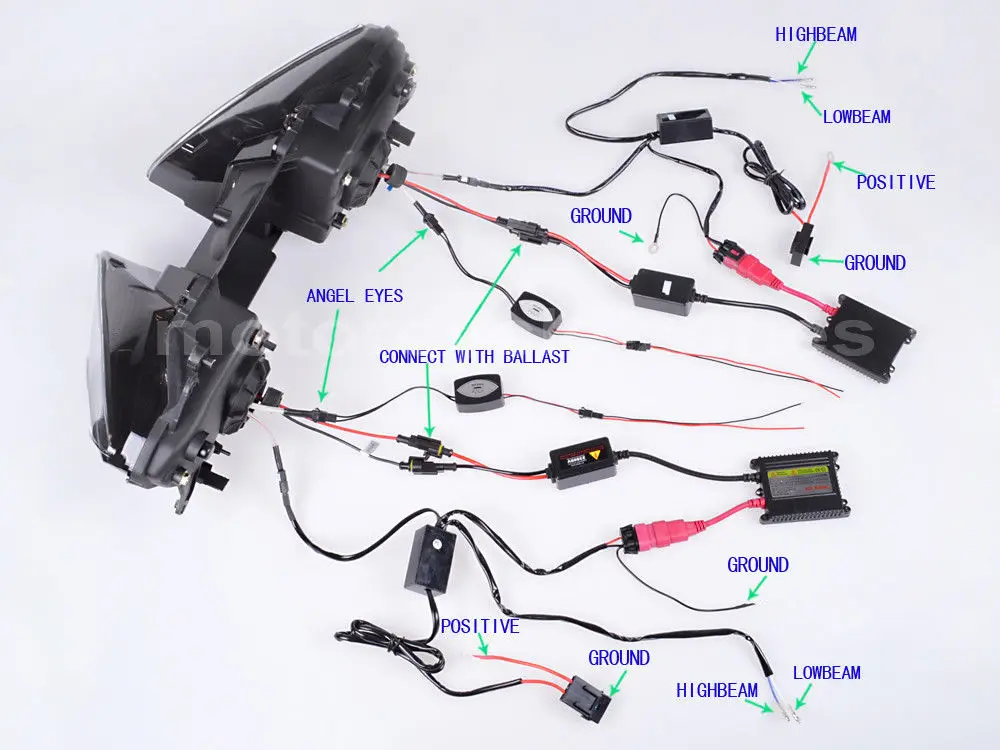 HIGHBEAM

LOWBEAM

POSITIVE

GROUND

GROUND

ANGEL EYES

CONNECT WITH BALLAST

GROUND

POSITIVE

GROUND

HIGHBEAM

LOWBEAM