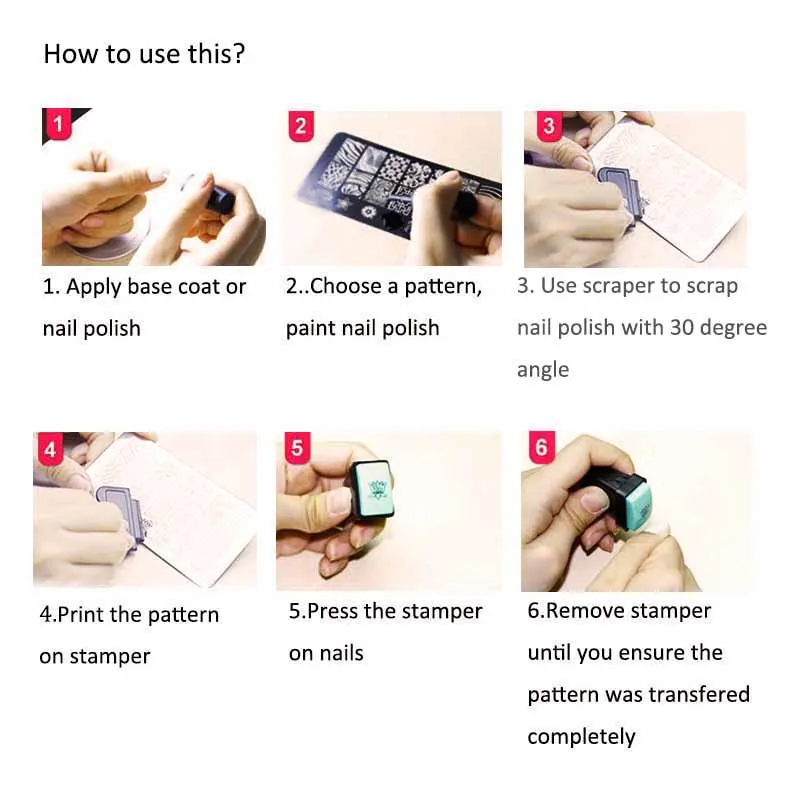 How to use this?

1

1. Apply base coat or nail polish

2

2..Choose a pattern, paint nail polish

3

3. Use scraper to scrap nail polish with 30 degree angle

4

4.Print the pattern on stamper

5

5.Press the stamper on nails

6

6.Remove stamper until you ensure the pattern was transfered completely