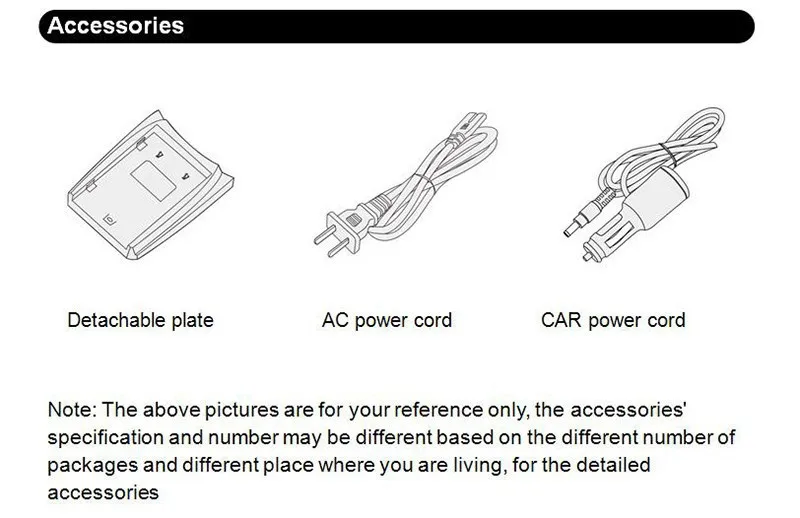 Accessories

Detachable plate

AC power cord

CAR power cord

Note: The above pictures are for your reference only, the accessories' specification and number may be different based on the different number of packages and different place where you are living, for the detailed accessories