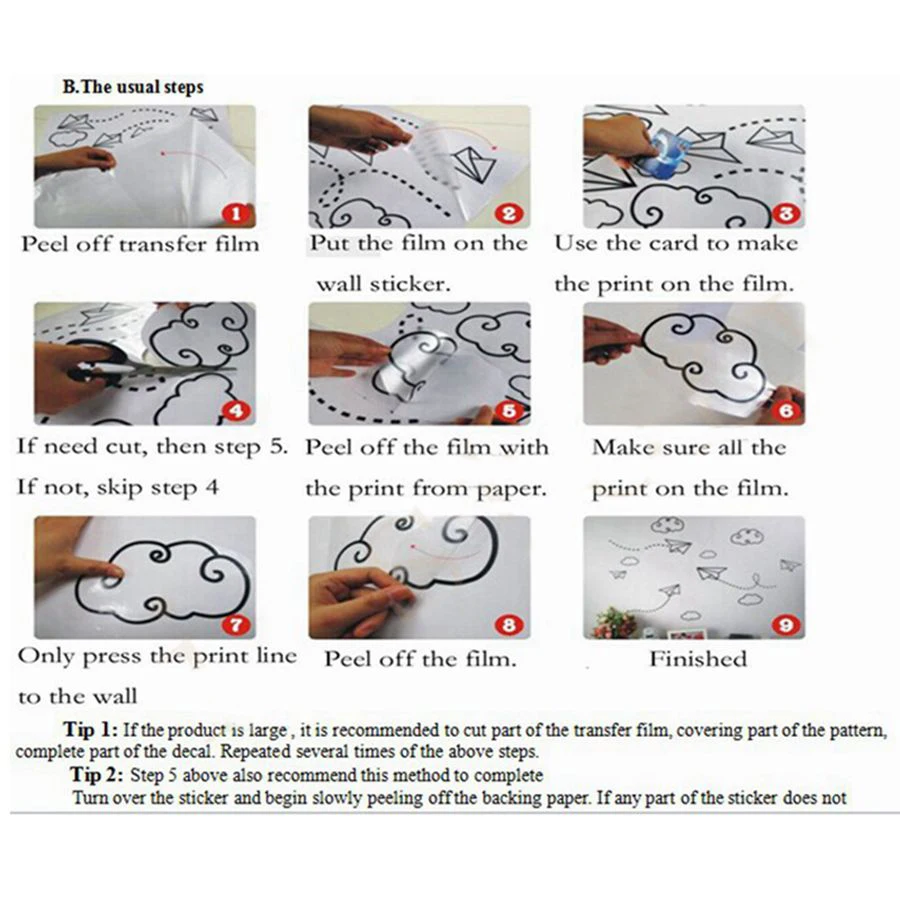 B.The usual steps

1
Peel off transfer film

2
Put the film on the wall sticker.

3
Use the card to make the print on the film.

4
If need cut, then step 5. If not, skip step 4

5
Peel off the film with the print from paper.

6
Make sure all the print on the film.

7
Only press the print line to the wall

8
Peel off the film.

9
Finished

Tip 1: If the product is large , it is recommended to cut part of the transfer film, covering part of the pattern, complete part of the decal. Repeated several times of the above steps.

Tip 2: Step 5 above also recommend this method to complete
Turn over the sticker and begin slowly peeling off the backing paper. If any part of the sticker does not