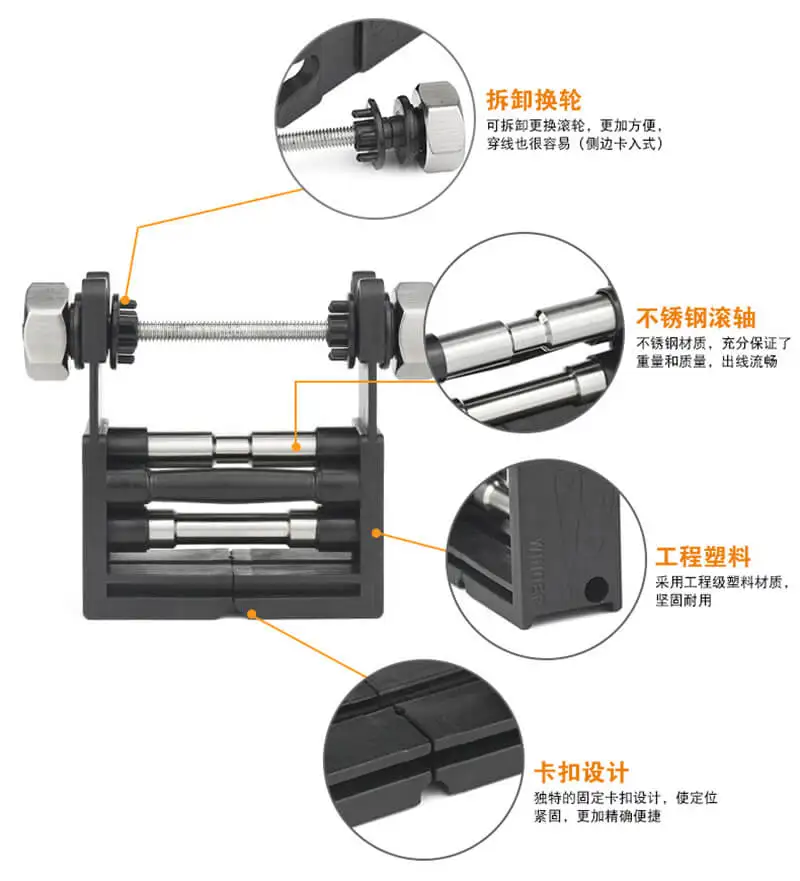 拆卸换轮
可拆卸更换滚轮，更加方便，穿线也很容易（侧边卡入式）

不锈钢滚轴
不锈钢材质，充分保证了重量和质量，出线流畅

工程塑料
采用工程级塑料材质，坚固耐用

卡扣设计
独特的固定卡扣设计，使定位紧固，更加精确便捷