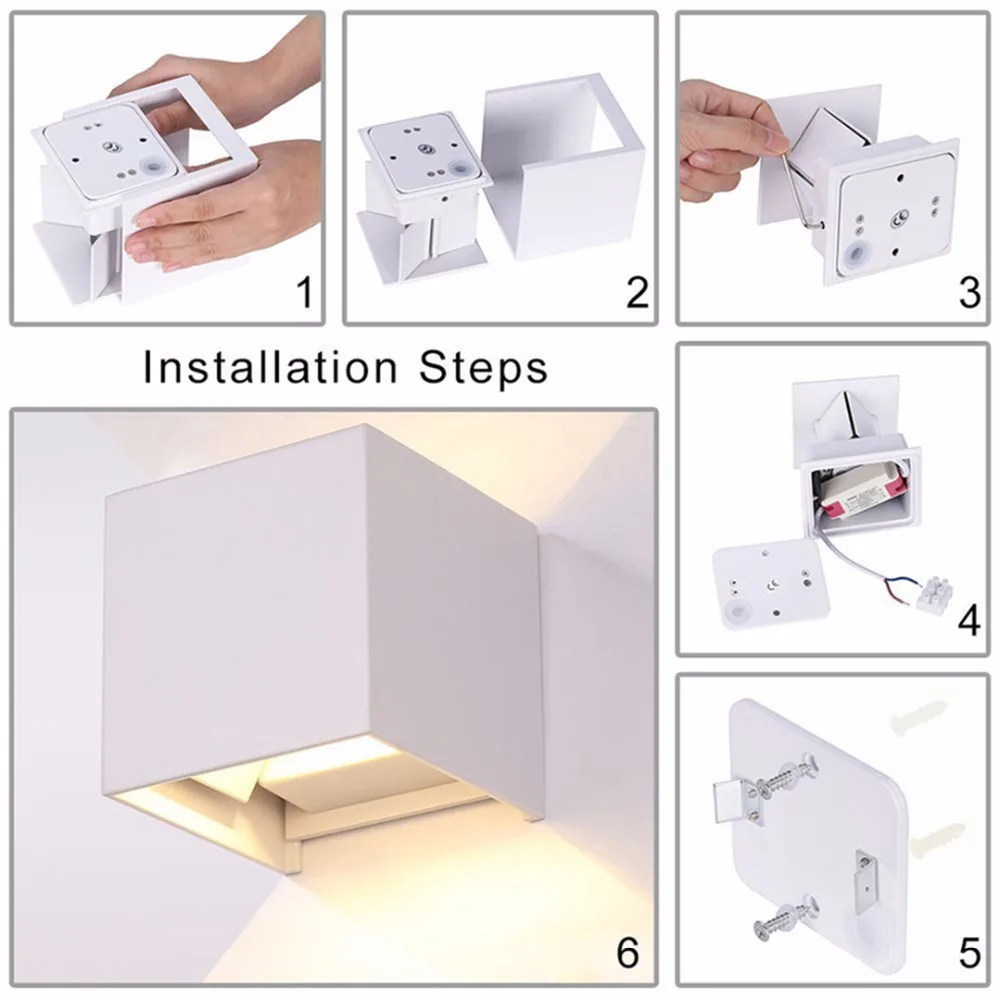 1

2

3

Installation Steps

4

6

5