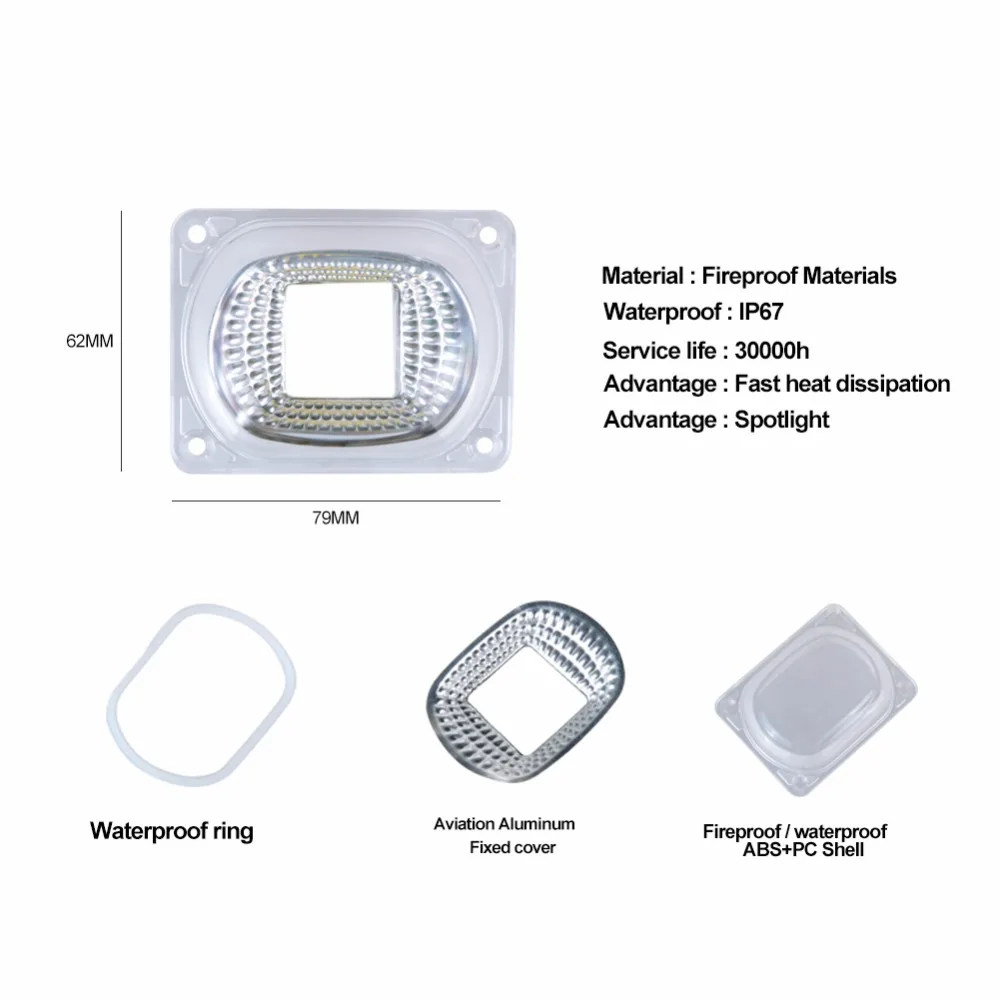 62MM

79MM

Material : Fireproof Materials
Waterproof : IP67
Service life : 30000h
Advantage : Fast heat dissipation
Advantage : Spotlight

Waterproof ring

Aviation Aluminum
Fixed cover

Fireproof / waterproof
ABS+PC Shell