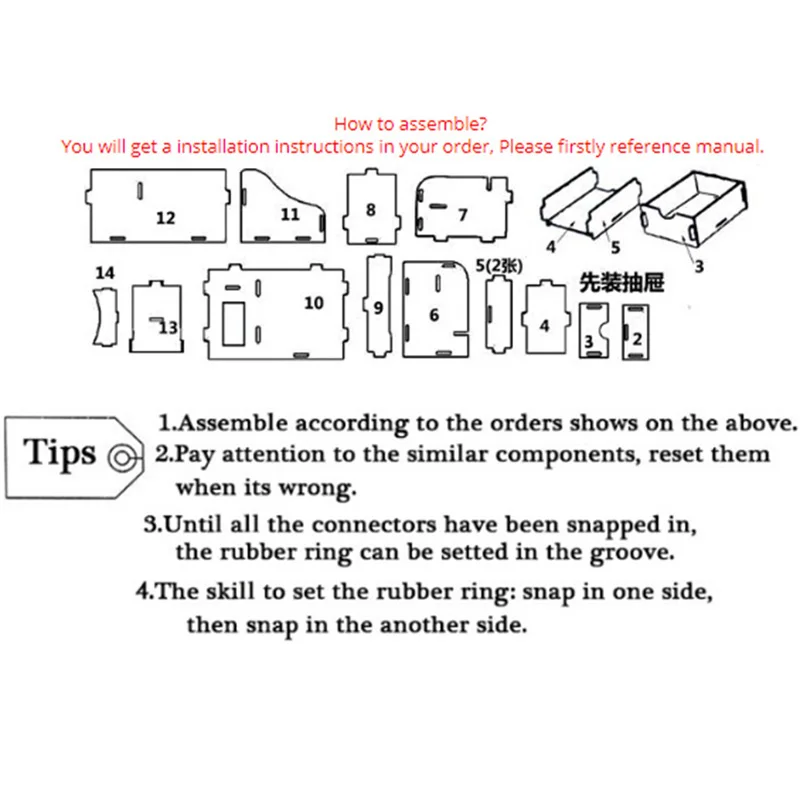 How to assemble?
You will get a installation instructions in your order, Please firstly reference manual.

12 11 8 7 4 5 3

14 13 10 9 6 5(2张) 4 先装抽屉 3 2

Tips

1.Assemble according to the orders shows on the above.

2.Pay attention to the similar components, reset them when its wrong.

3.Until all the connectors have been snapped in, the rubber ring can be setted in the groove.

4.The skill to set the rubber ring: snap in one side, then snap in the another side.