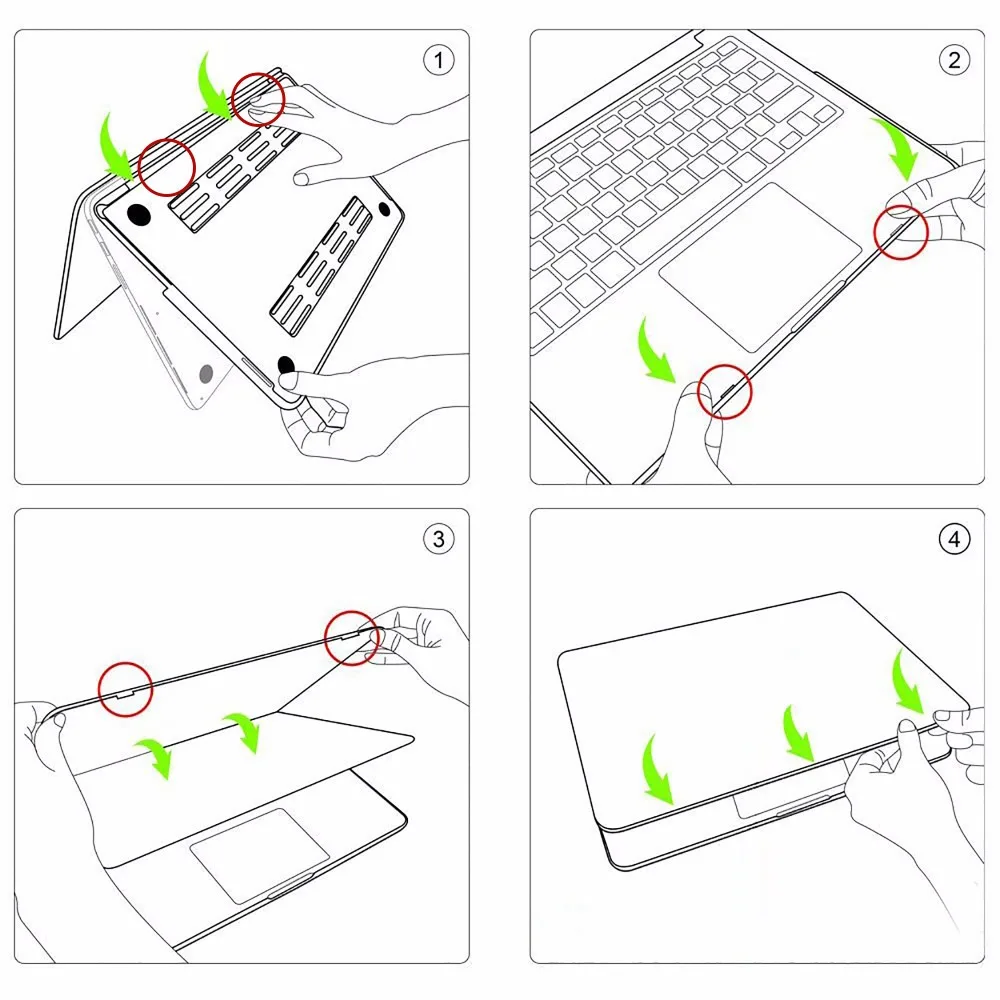 1

2

3

4