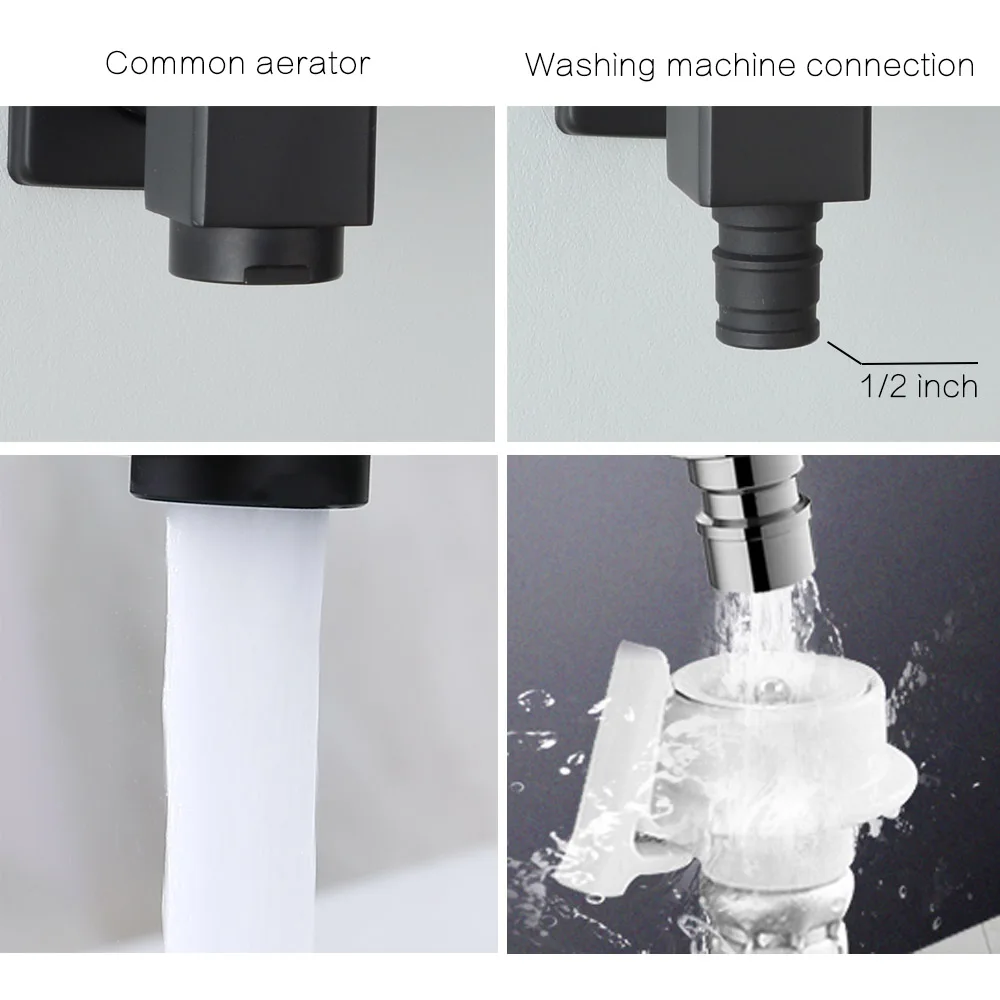 Common aerator

Washing machine connection

1/2 inch